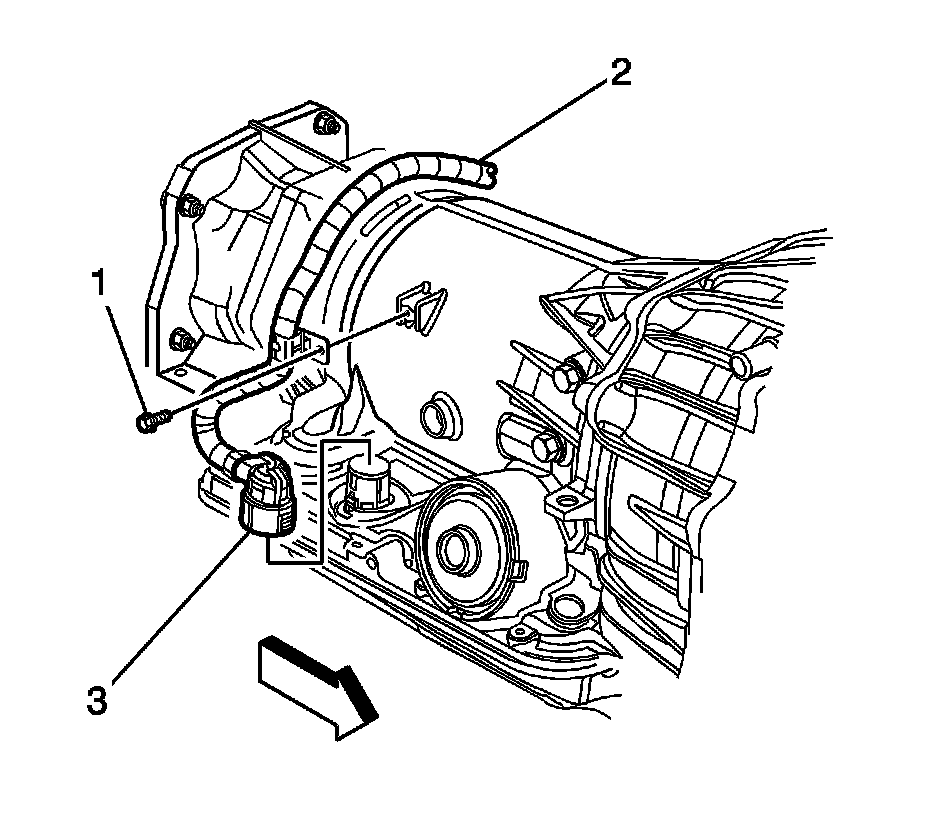 2
1
3