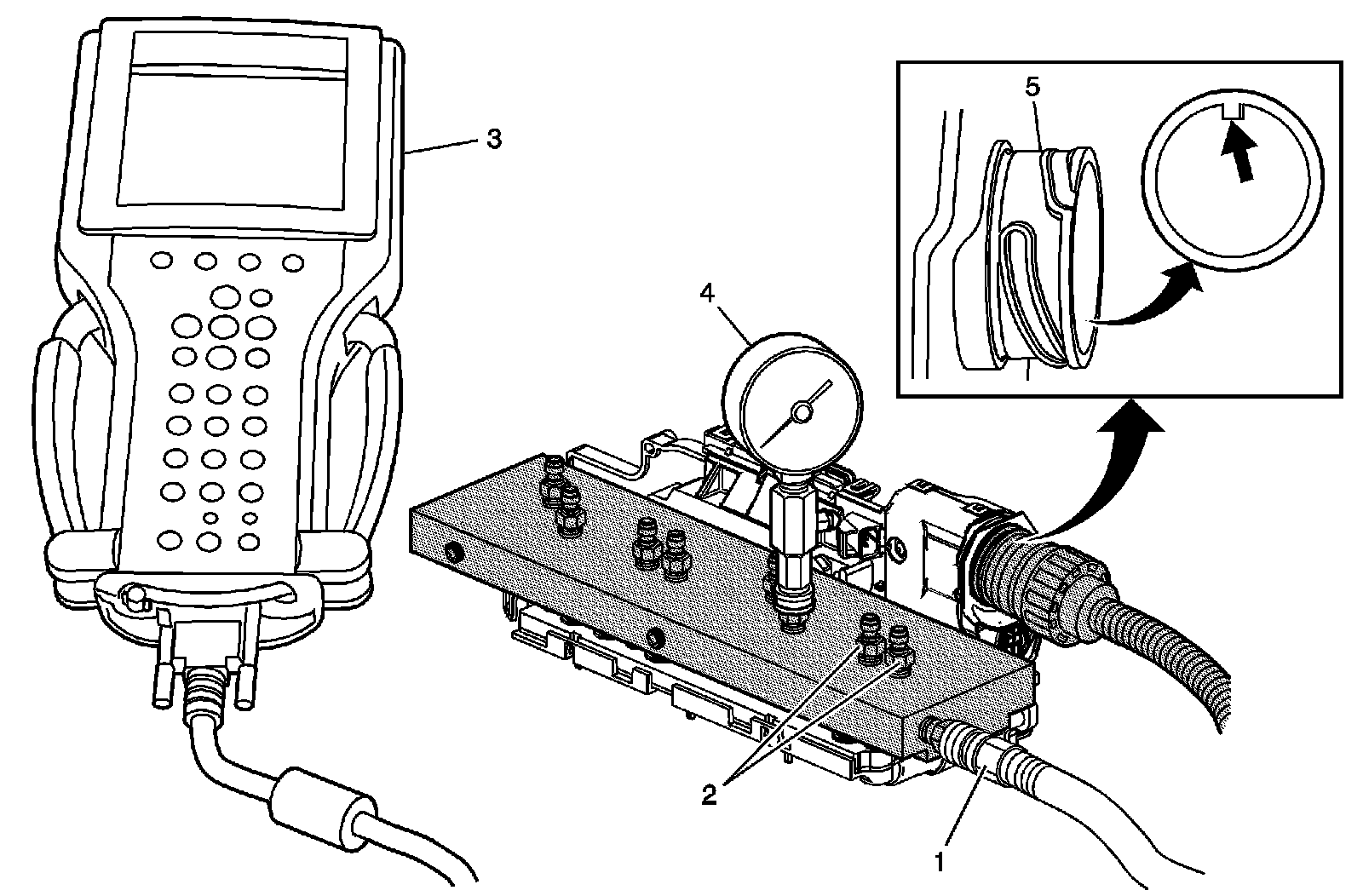 3
5
4
2
1