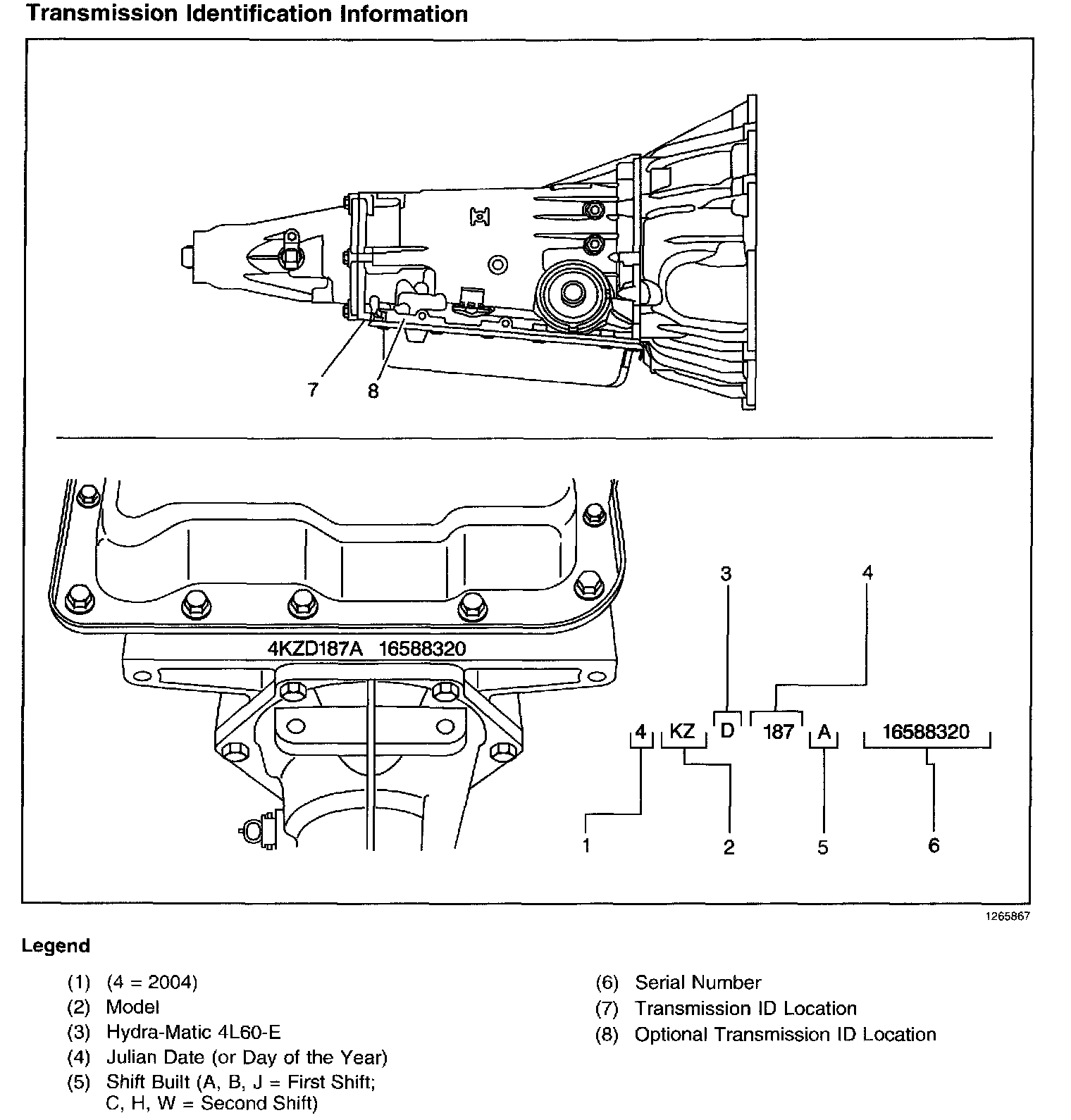 Transmission Identification Information

7
8

4KZD187A 16588320

3
4
4 KZ D 187 A 16588320
1
2
5
6

1265867

Legend

(1) (4 = 2004)
(2) Model
(3) Hydra-Matic 4L60-E
(4) Julian Date (or Day of the Year)
(5) Shift Built (A, B, J = First Shift; C, H, W = Second Shift)

(6) Serial Number
(7) Transmission ID Location
(8) Optional Transmission ID Location