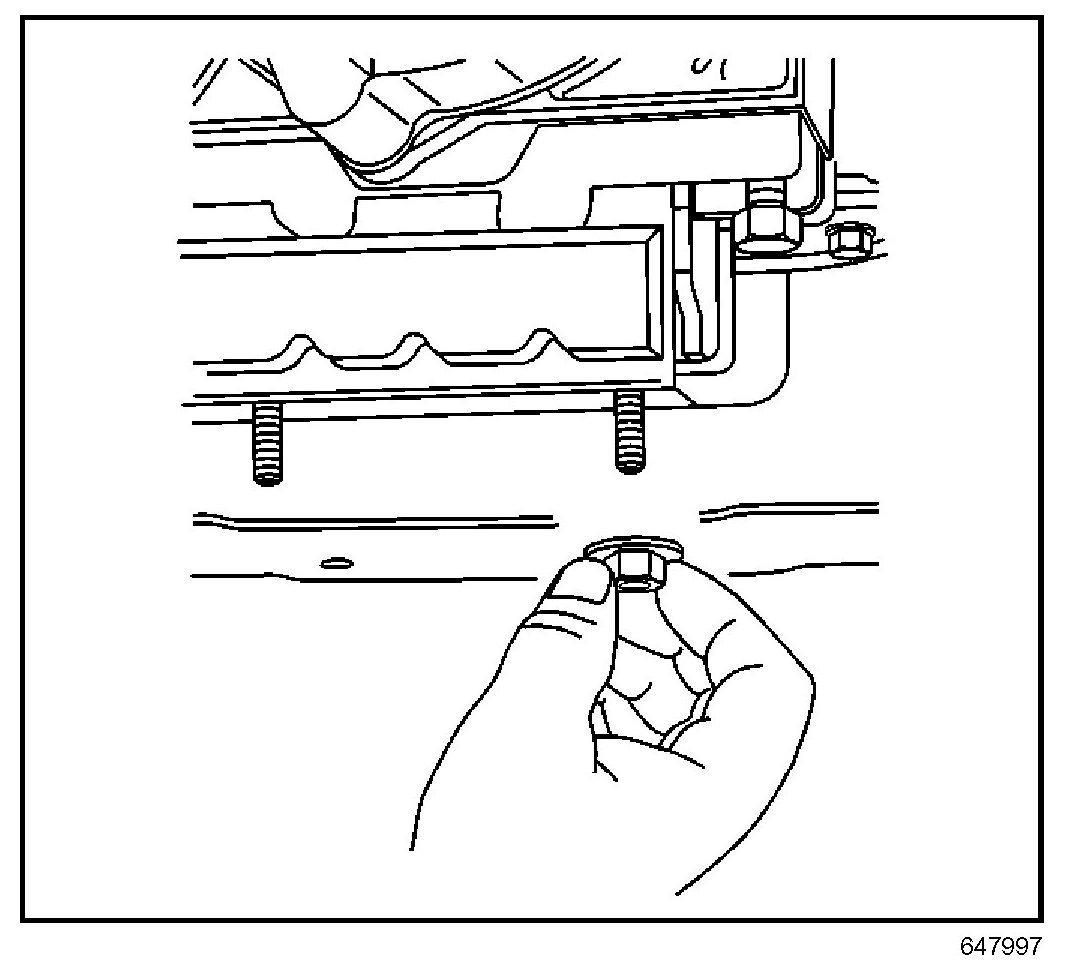 647997