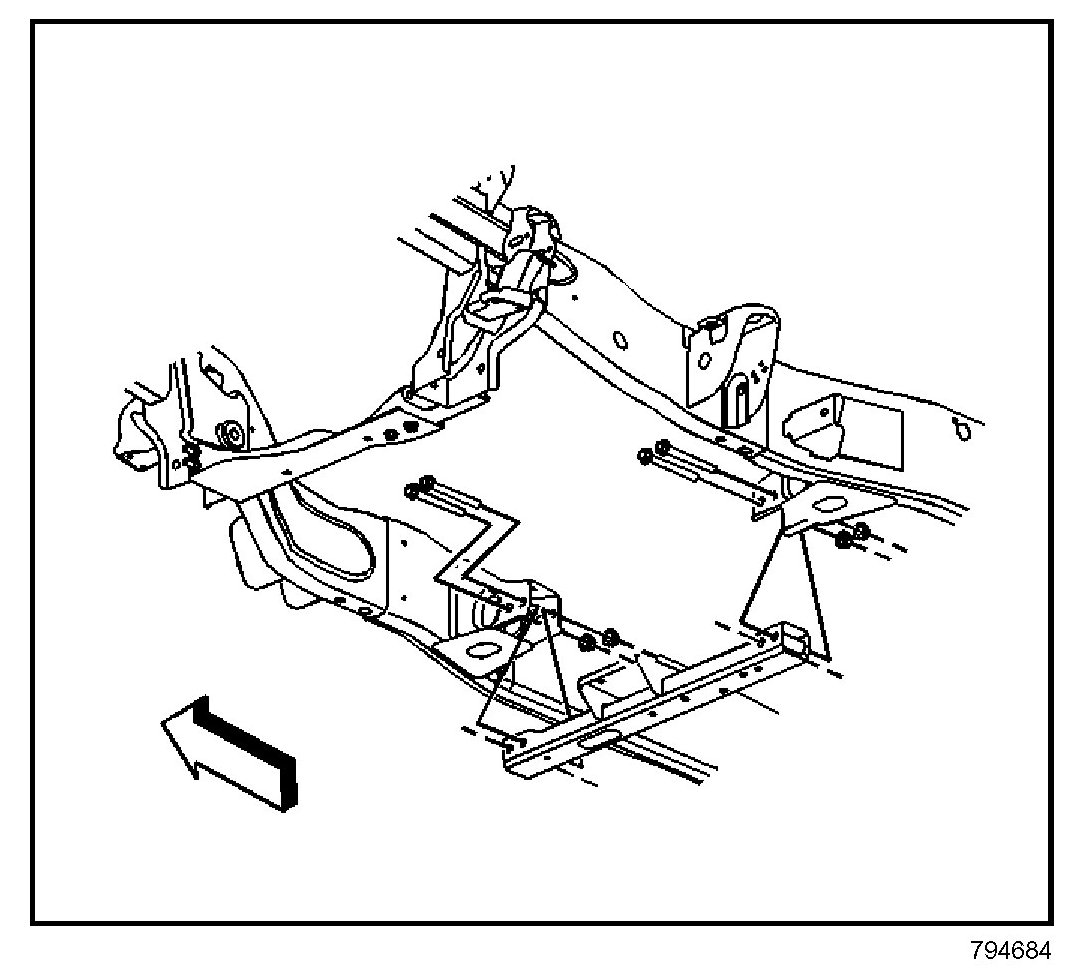 794684