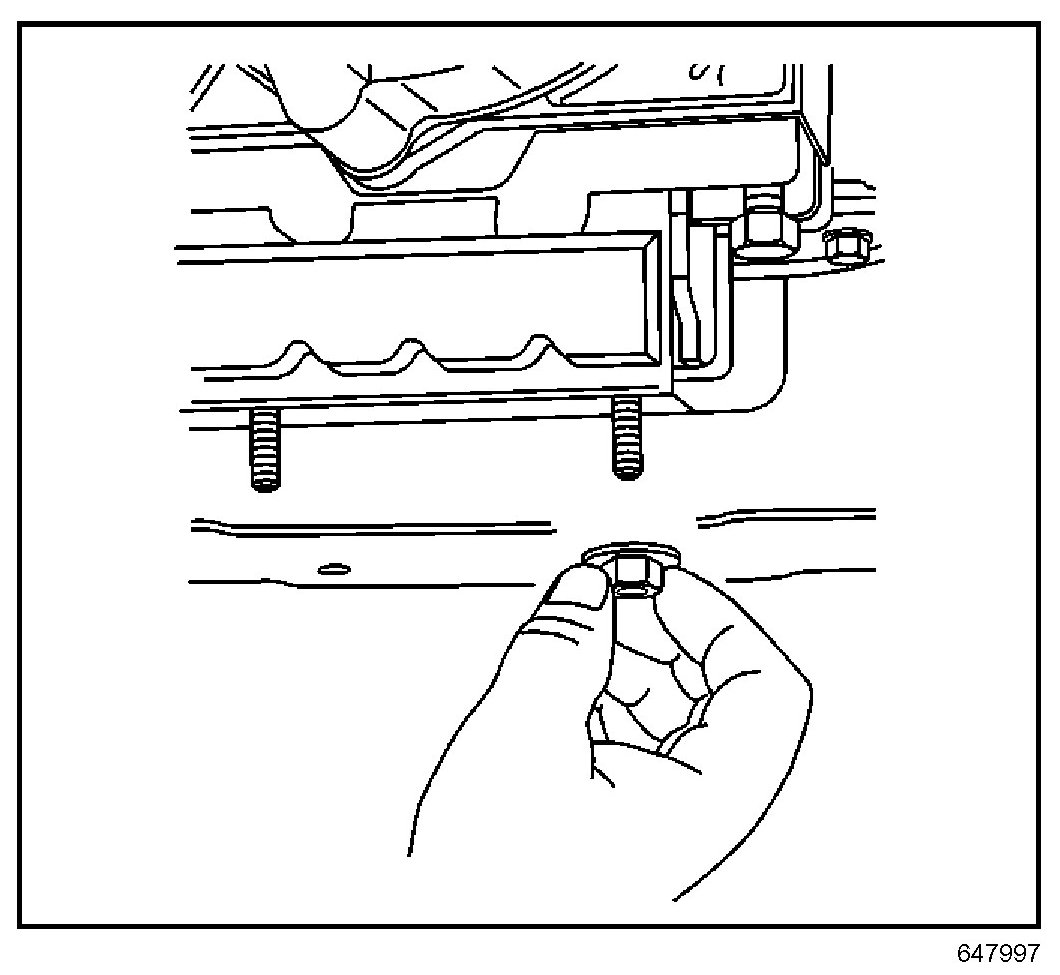 647997