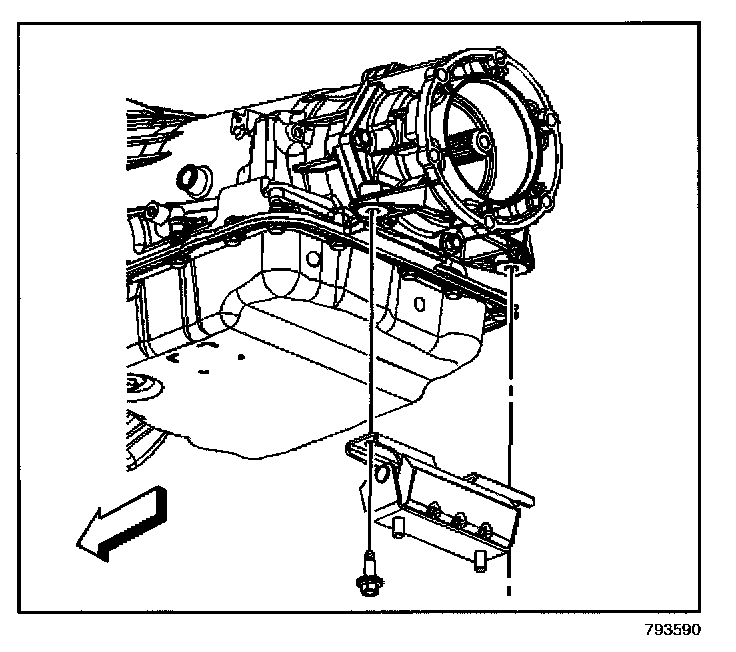 793590