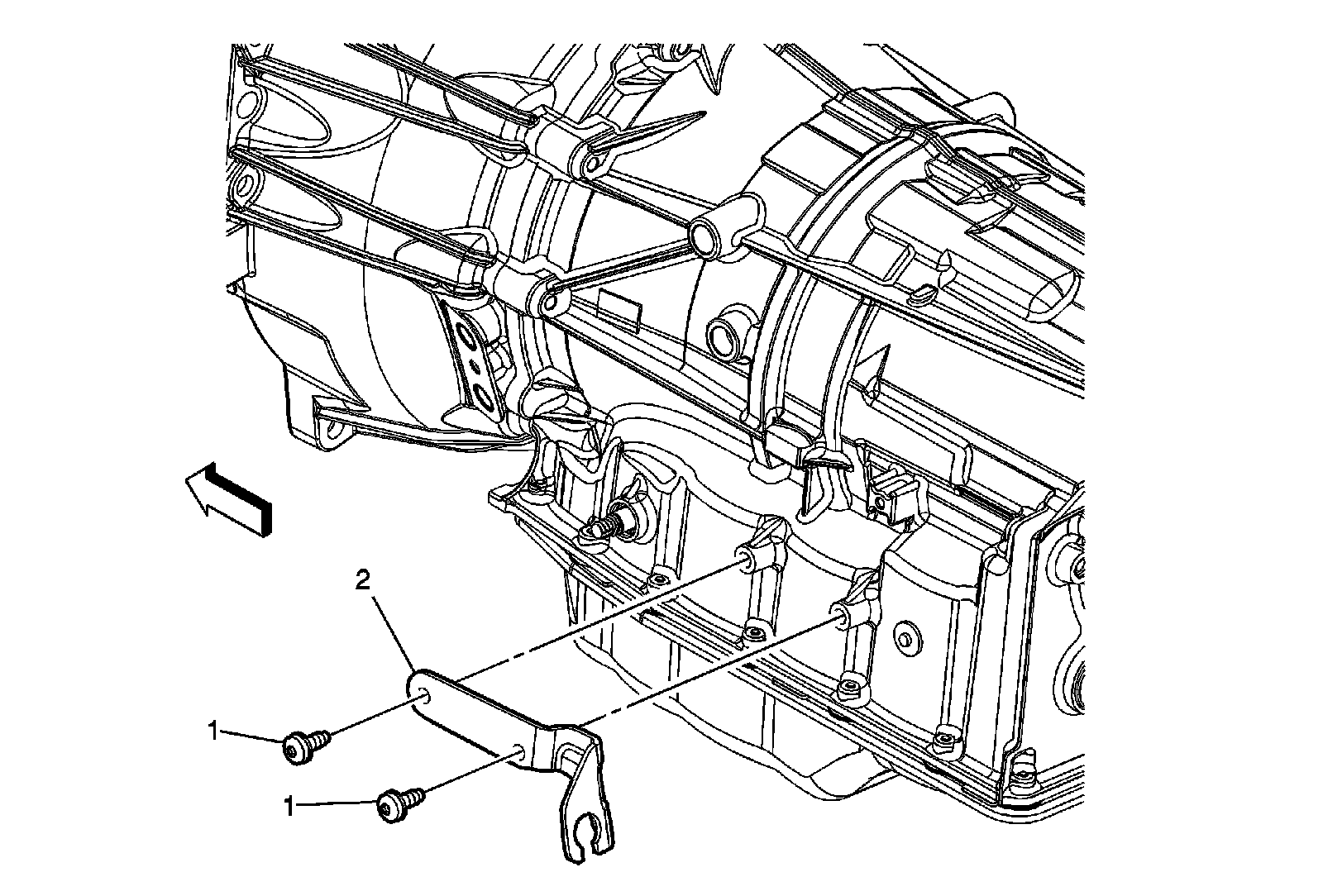 2

1

1