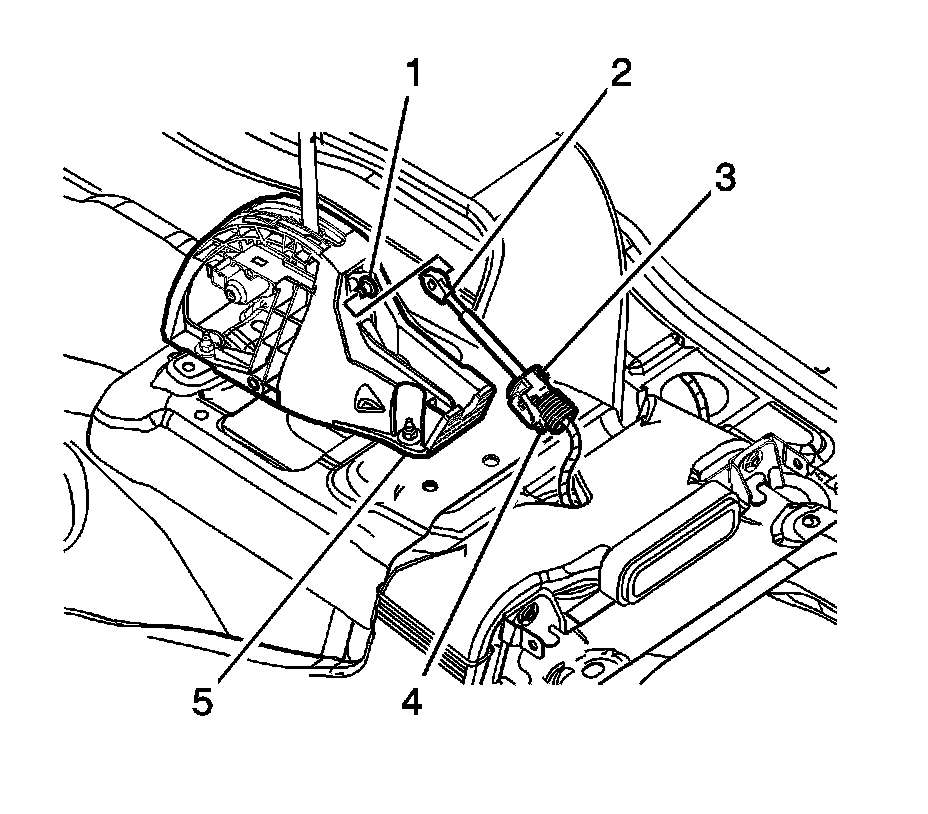 1
2
3
5
4