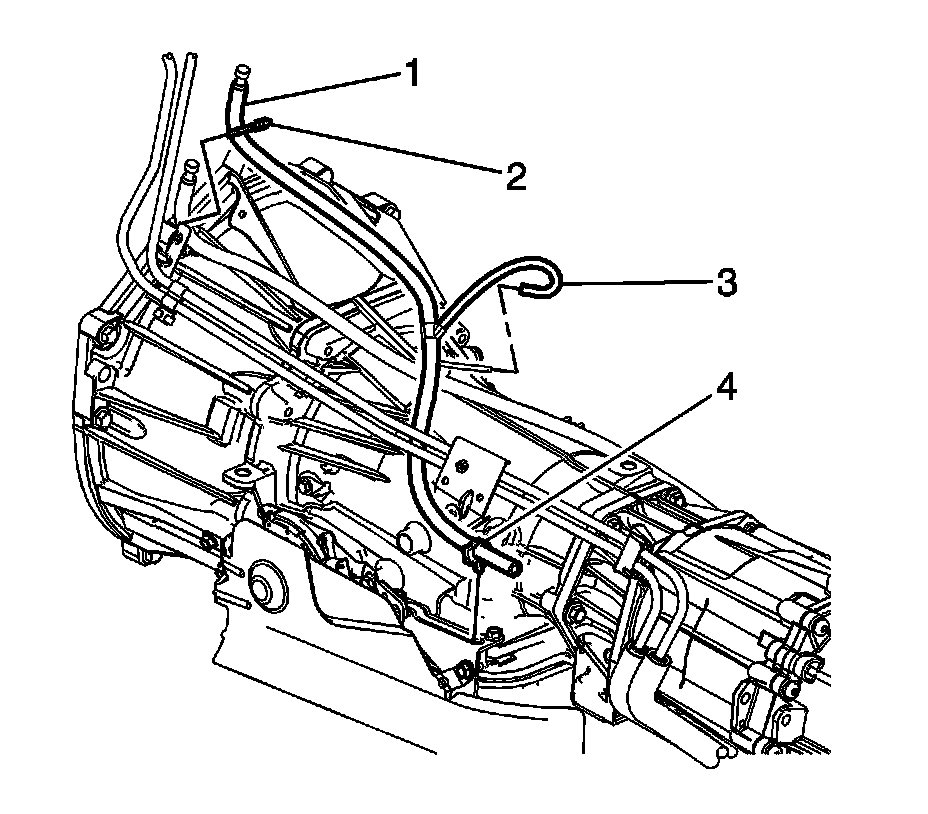 1
2
3
4