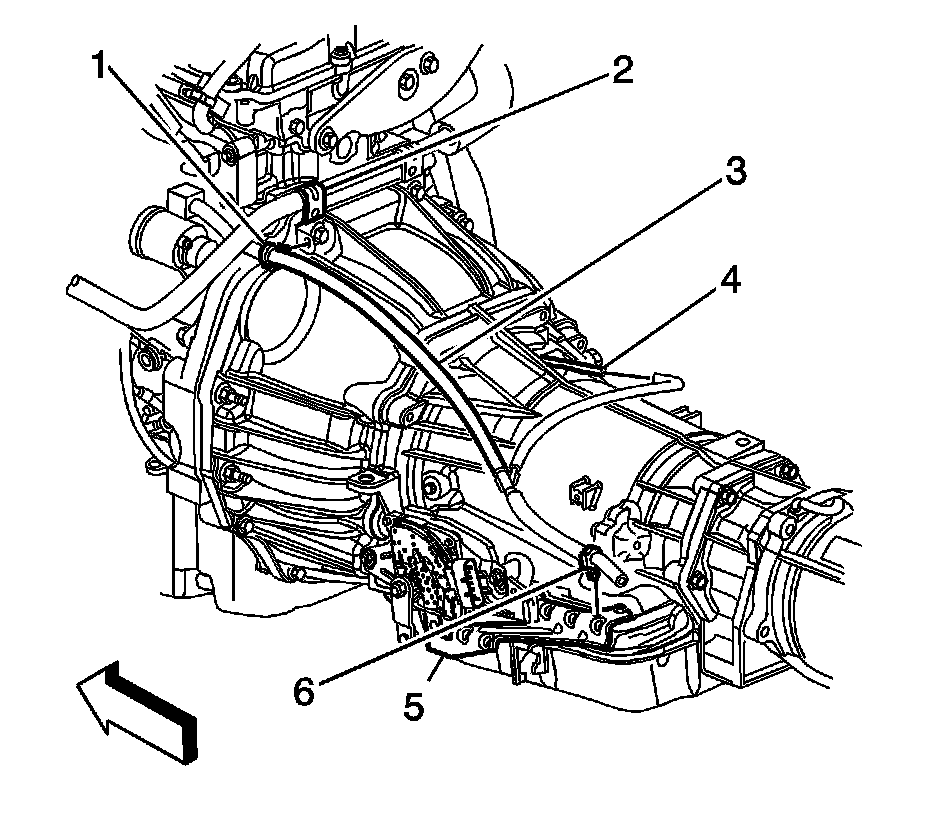 1
2
3
4
6
5