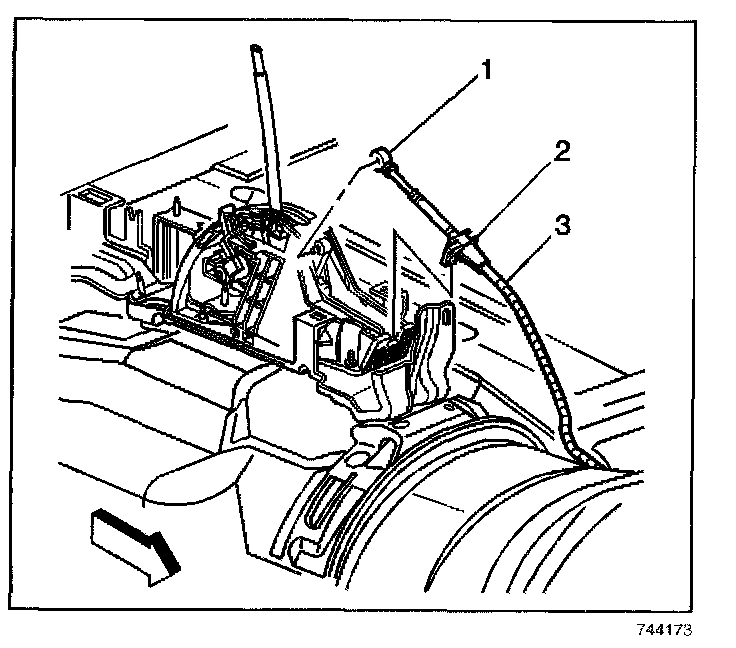 1
2
3
744173