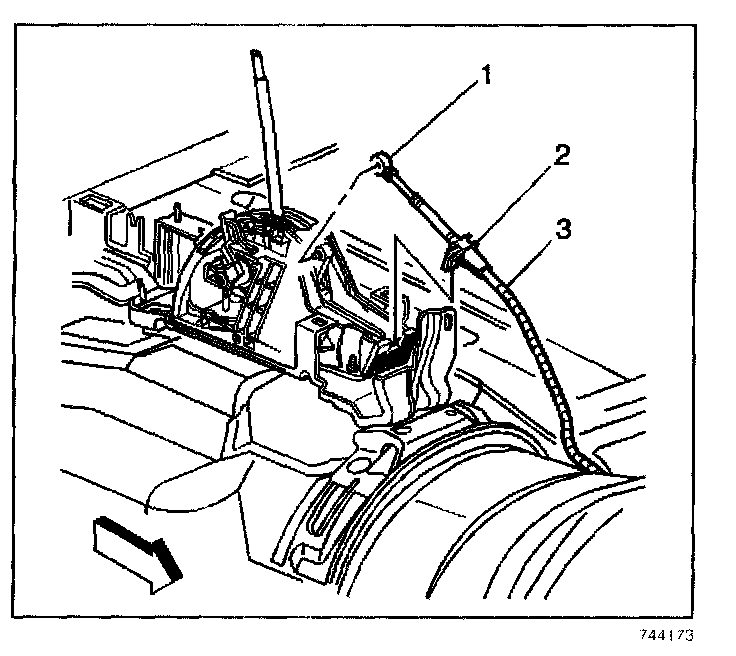 1
2
3
744173