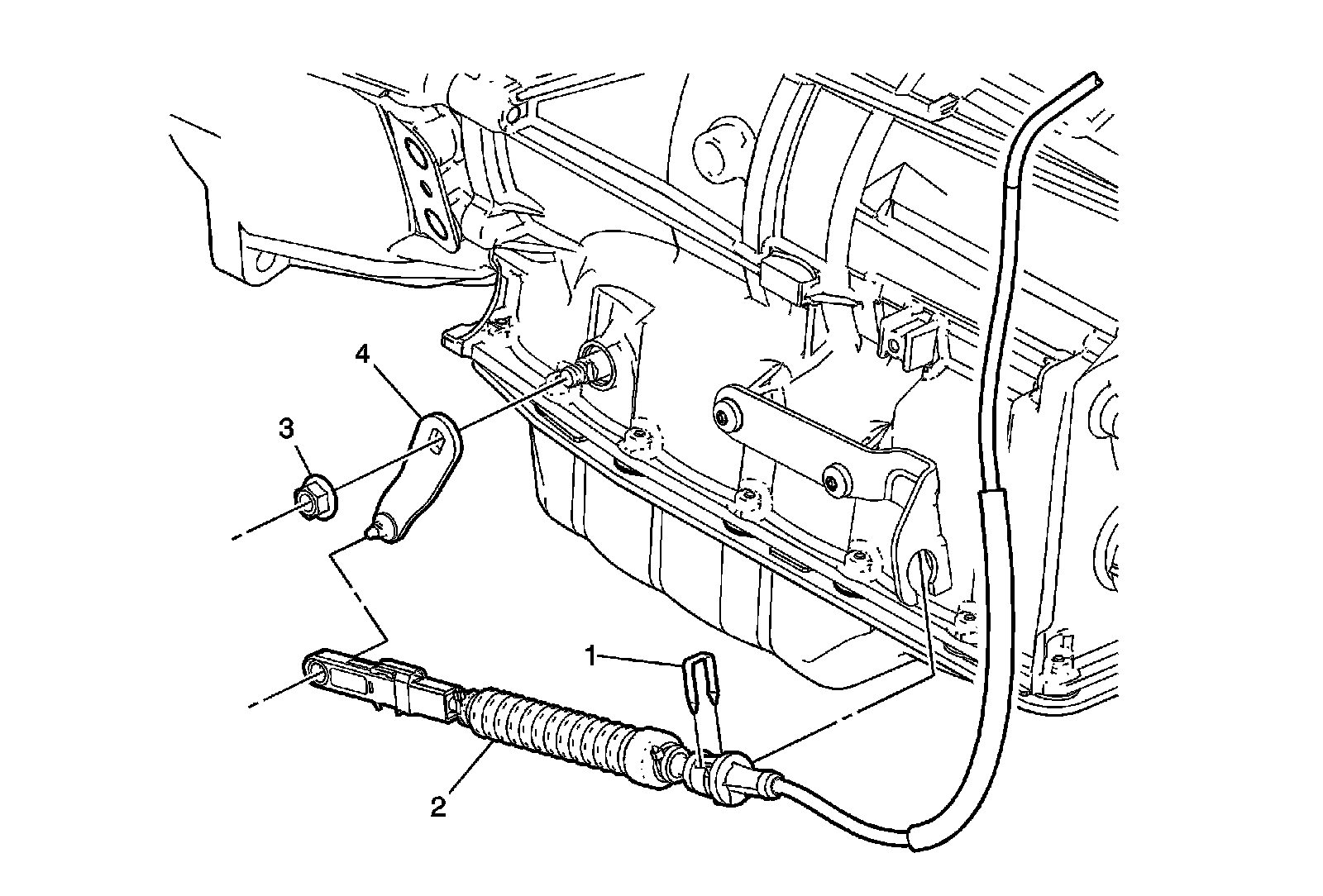 4
3
1
2