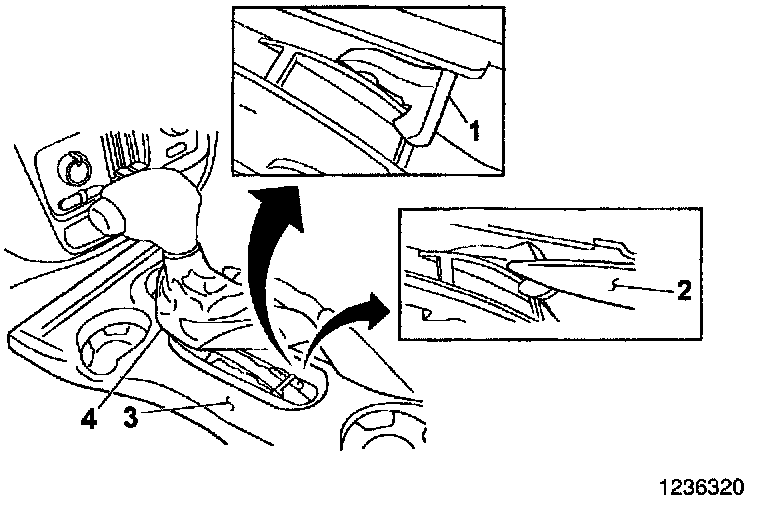 1

2

4 3

1236320