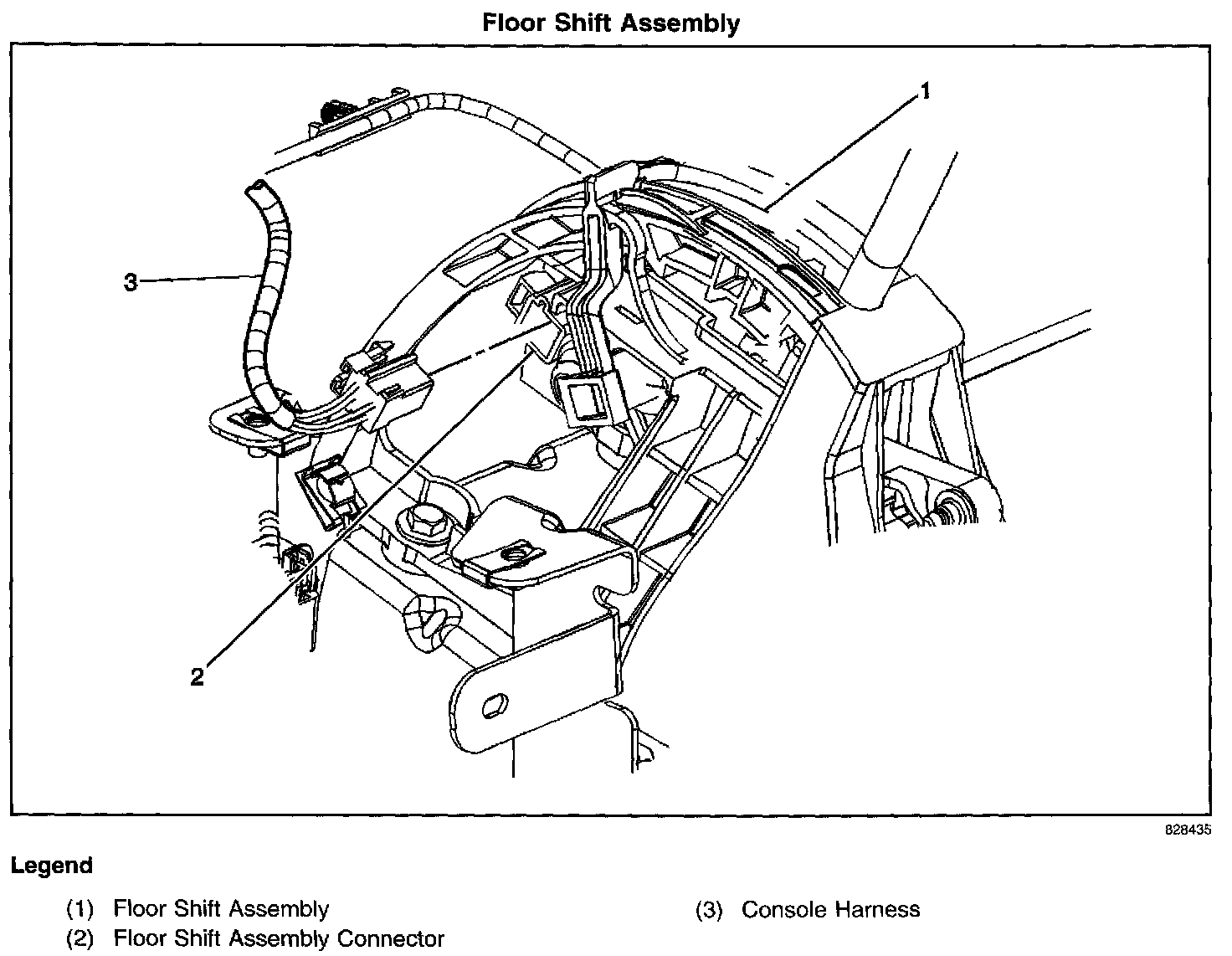 Floor Shift Assembly

1

3

2

828435

Legend

(1) Floor Shift Assembly
(2) Floor Shift Assembly Connector

(3) Console Harness