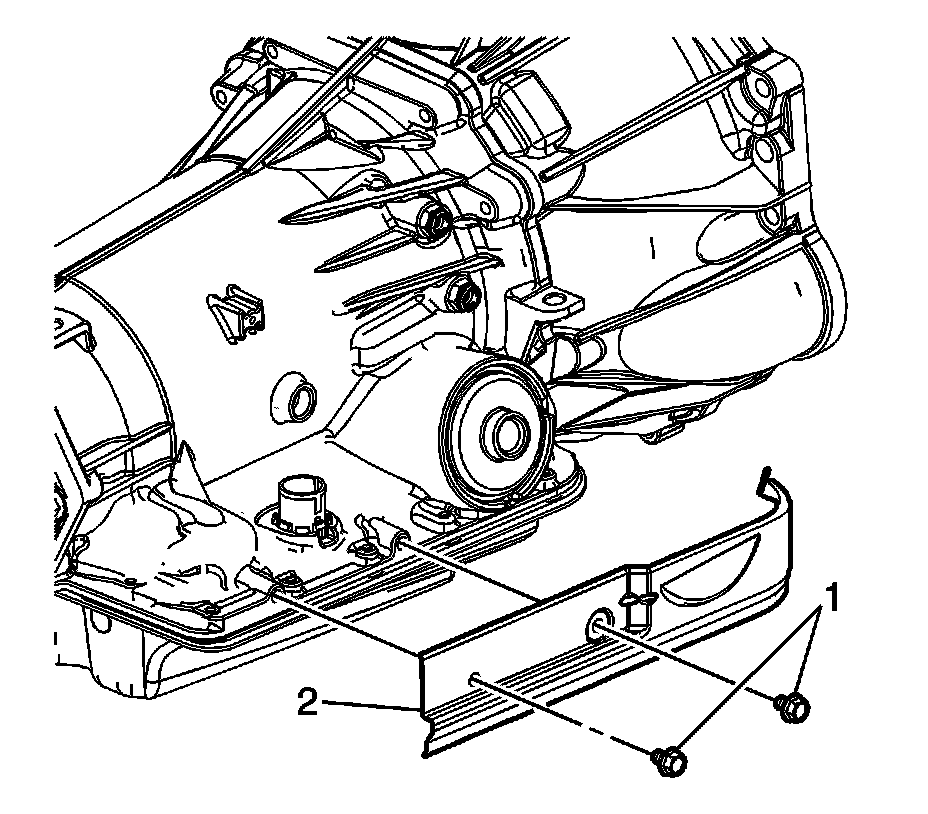 1
2