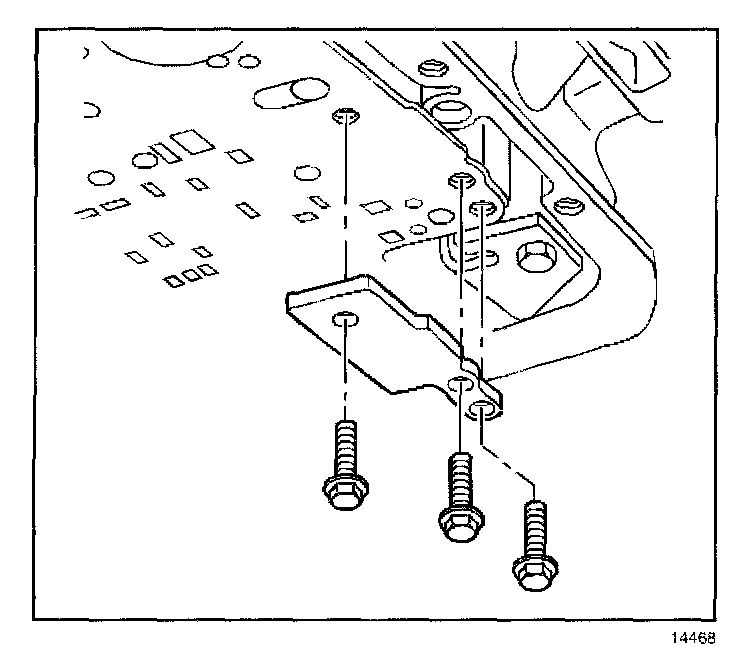 14468