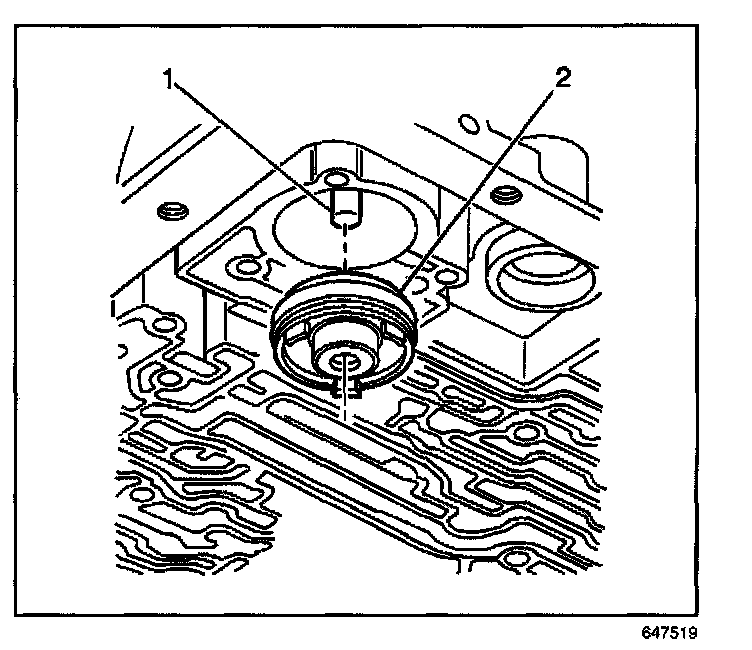 1
2
647519