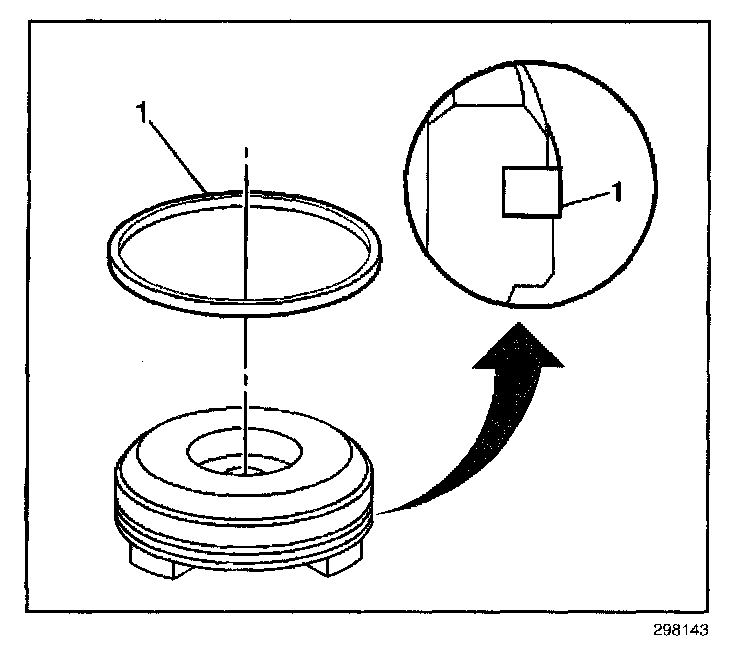 1

1

298143