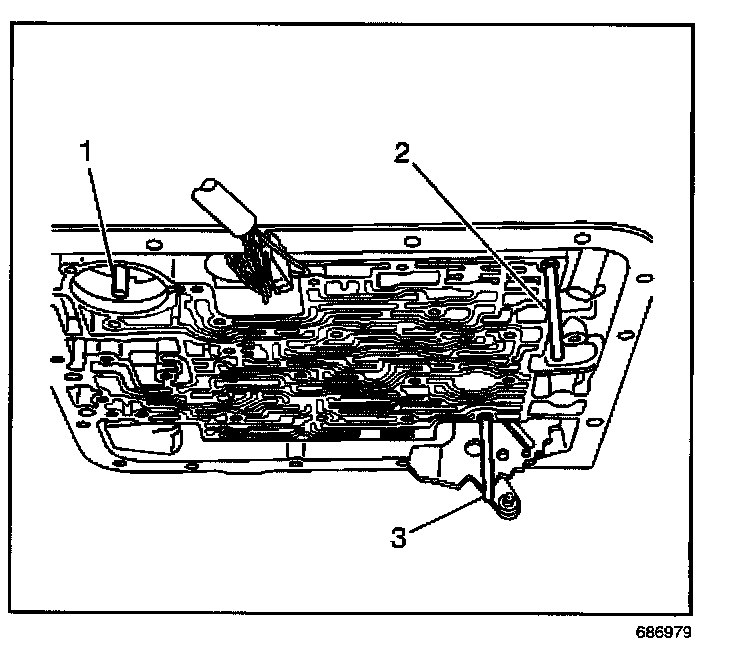 1
2
3
686979