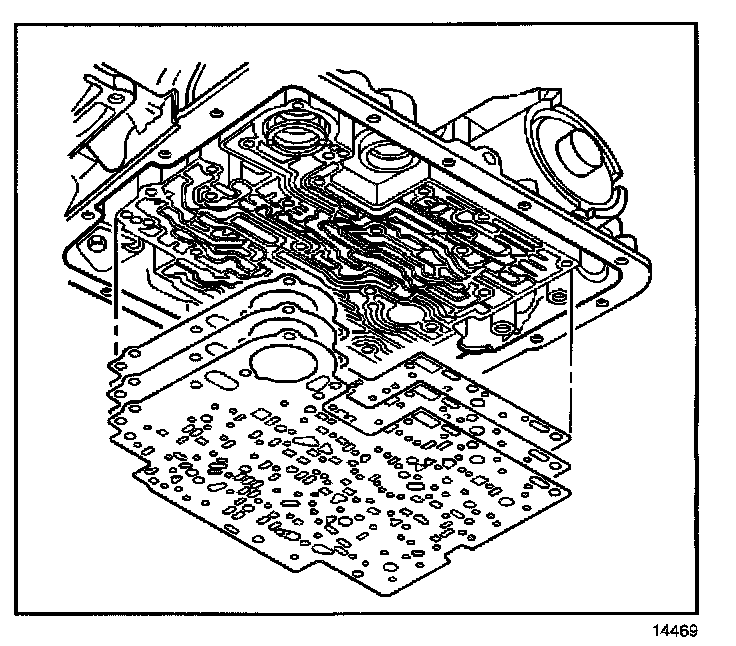 14469