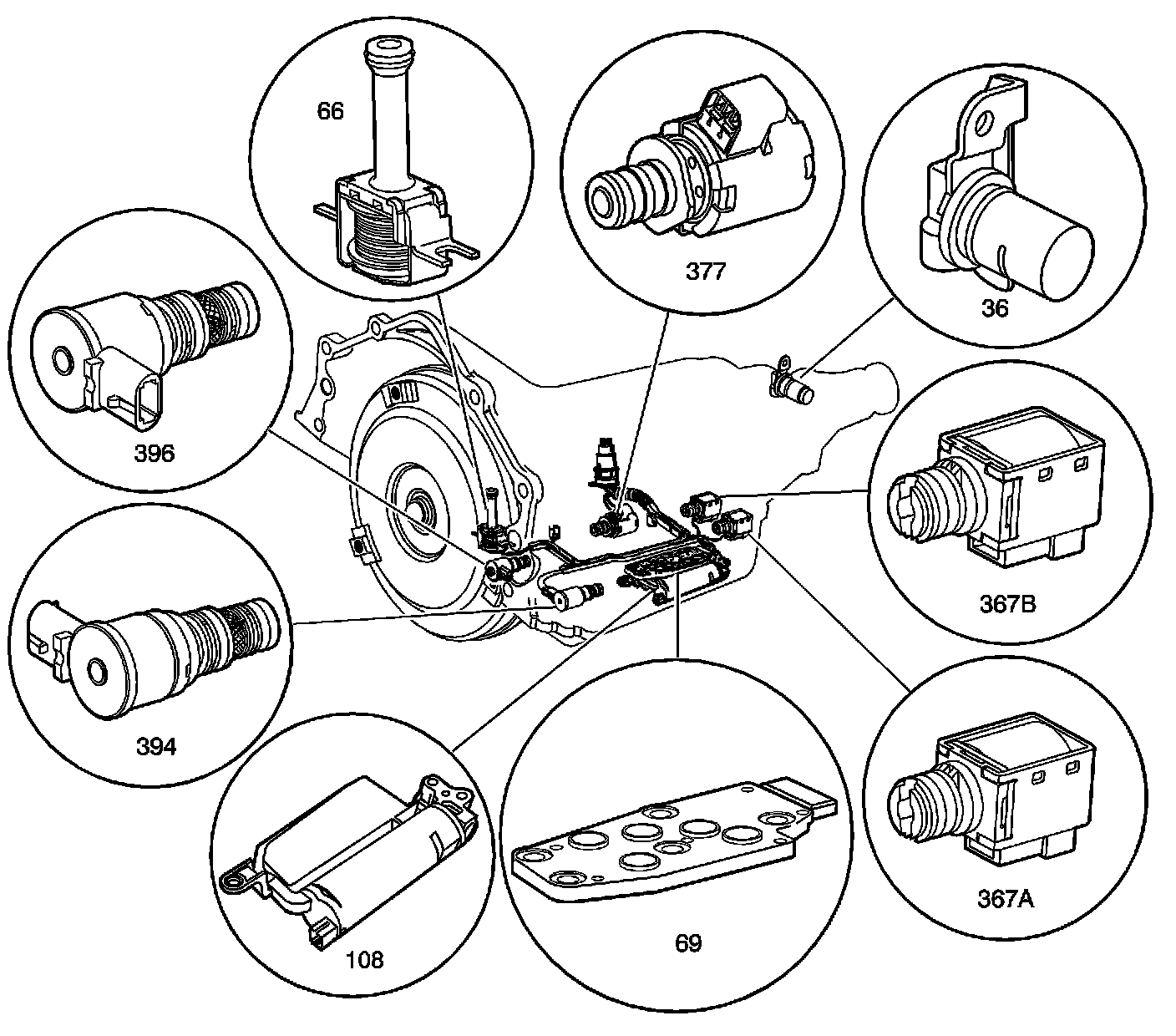 66

377

36

396

367B

394

367A

108

69