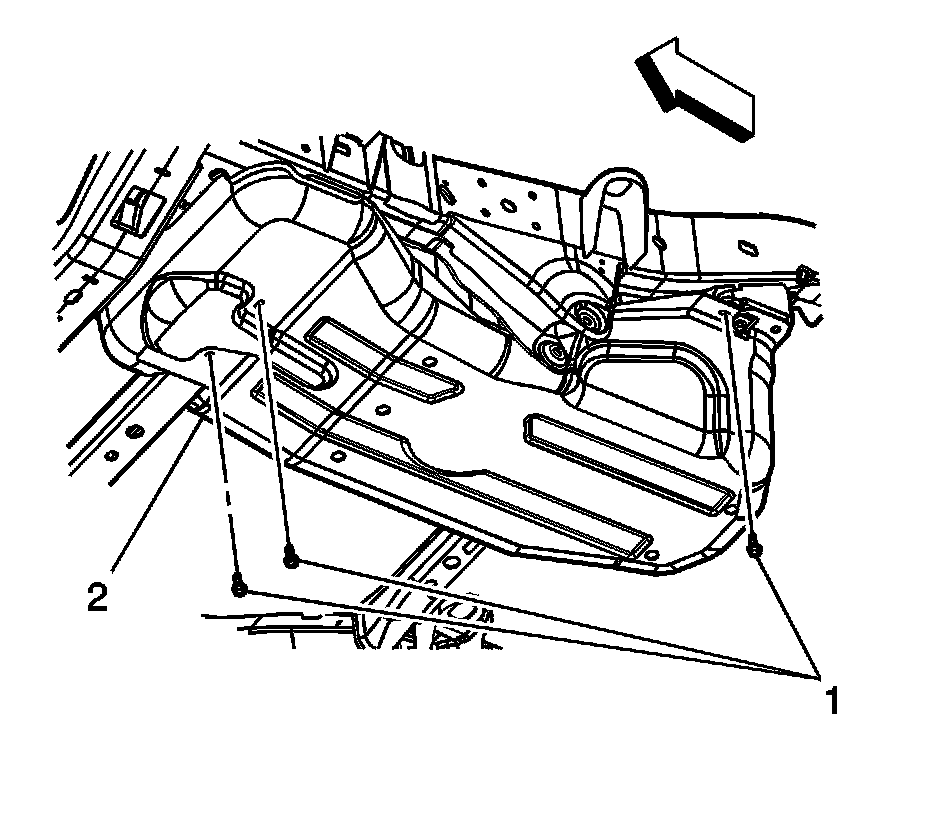 2

1