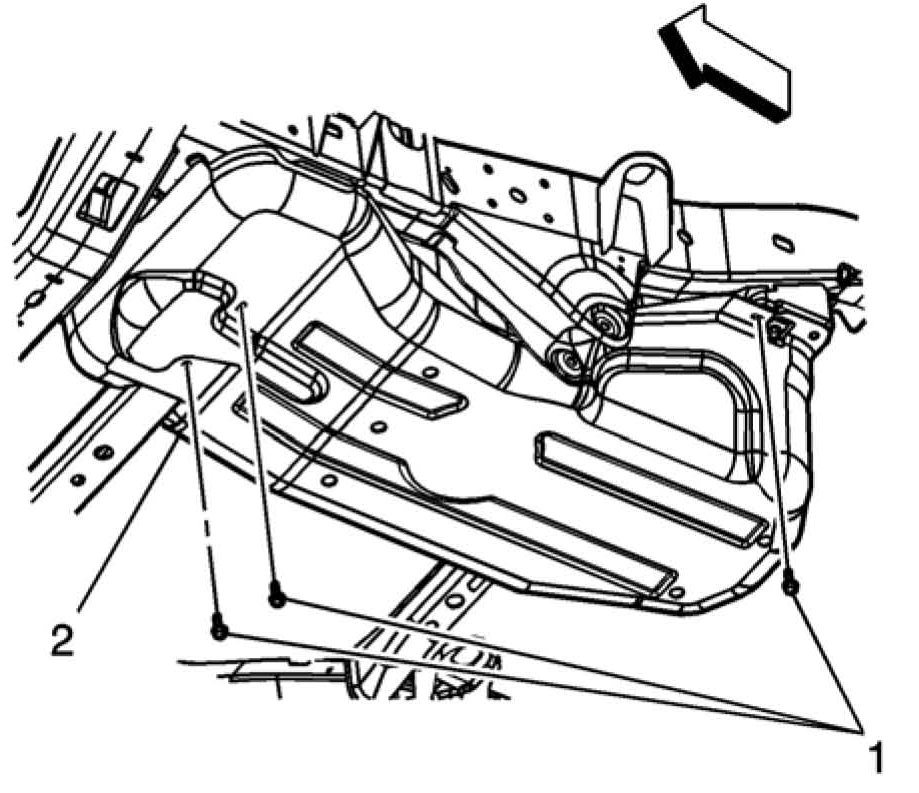 2

1