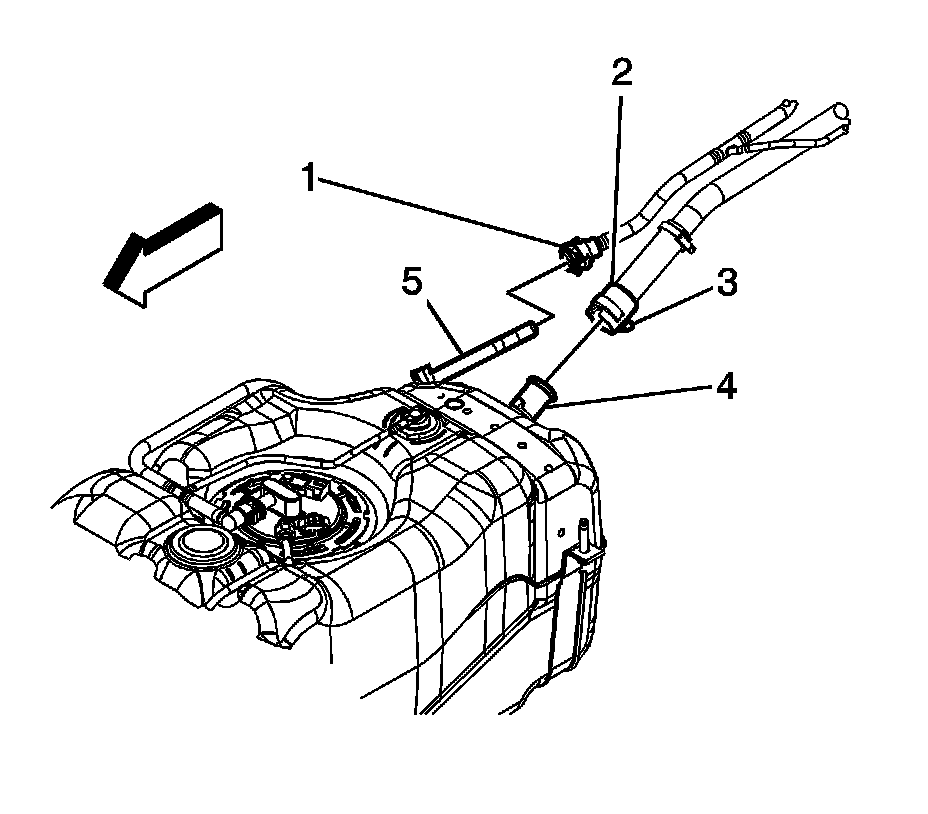 2
1
5
3
4