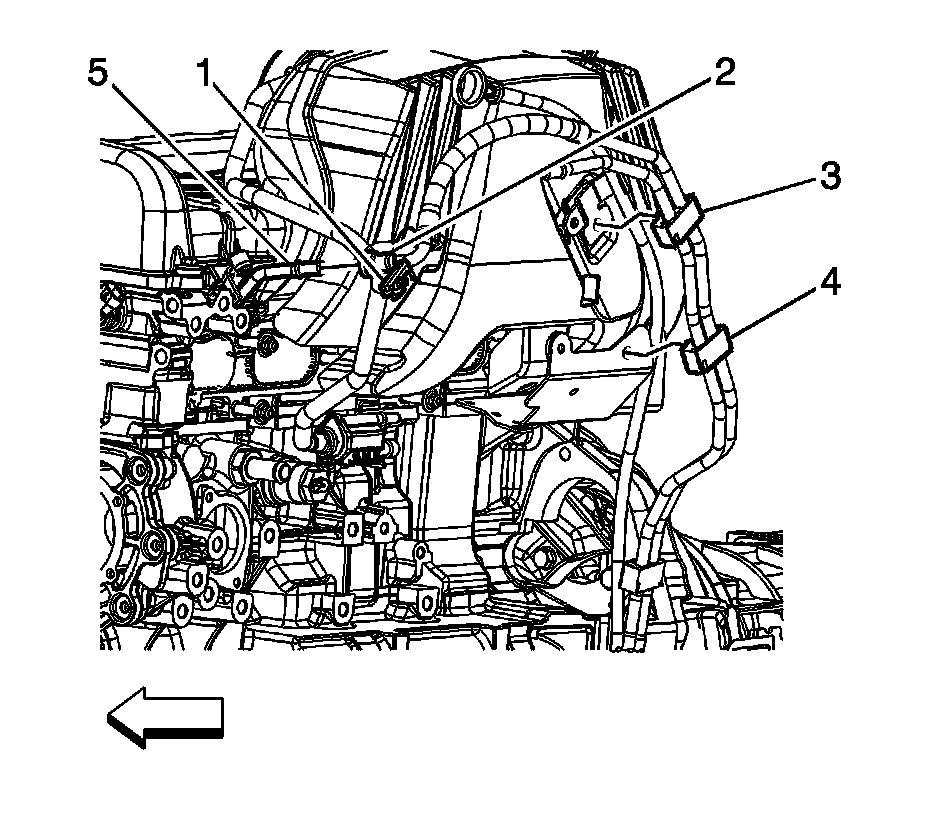 5
1
2
3
4