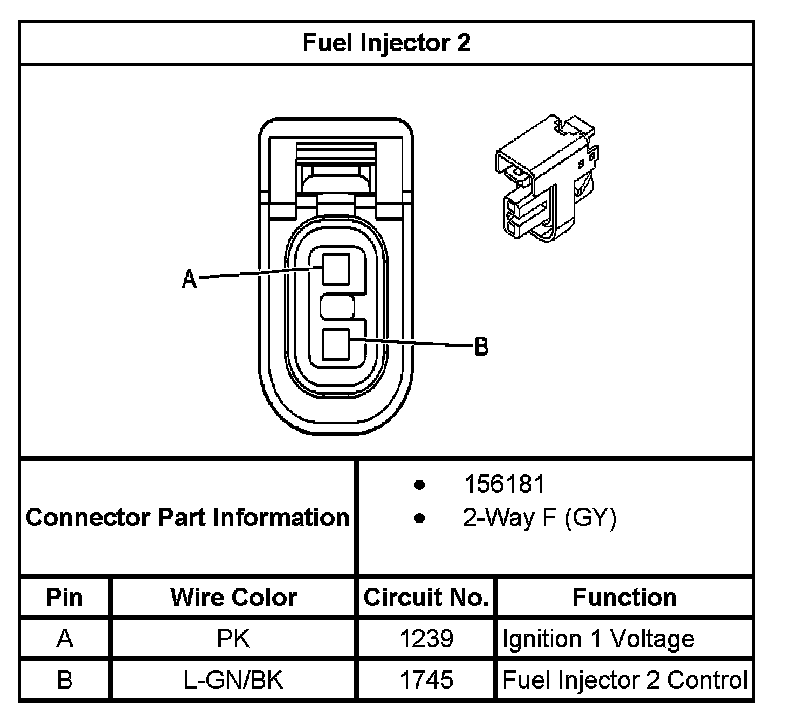 Fuel Injector 2

A

B

Connector Part Information

• 156181
• 2-Way F (GY)

| Pin | Wire Color | Circuit No. | Function |
|---|---|---|---|
| A | PK | 1239 | Ignition 1 Voltage |
| B | L-GN/BK | 1745 | Fuel Injector 2 Control |