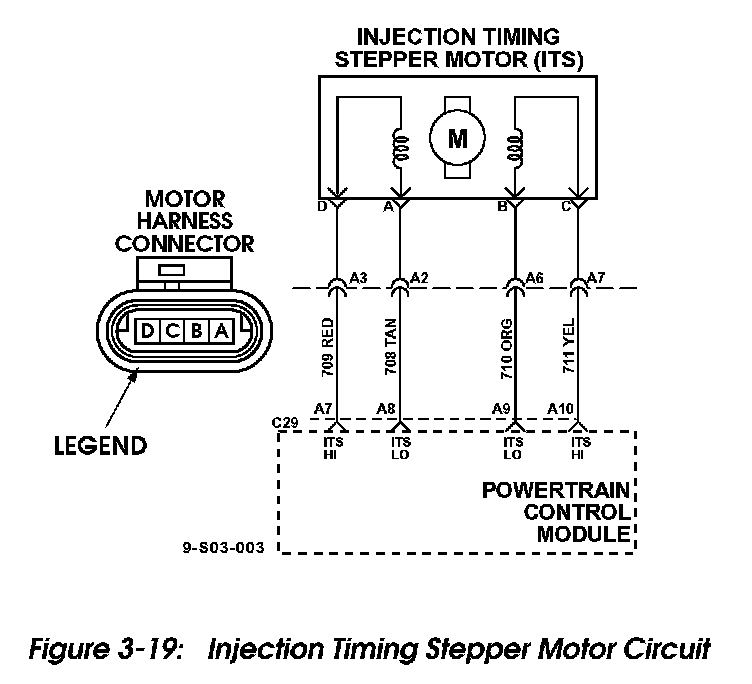 INJECTION TIMING STEPPER MOTOR (ITS)

M

D A B C

MOTOR HARNESS CONNECTOR

D C B A

LEGEND

A3 A2 A6 A7

709 RED
708 TAN
710 ORG
711 YEL

A7 A8 A9 A10

C29

ITS HI
ITS LO
ITS LO
ITS HI

POWERTRAIN CONTROL MODULE

9-S03-003

Figure 3-19: Injection Timing Stepper Motor Circuit