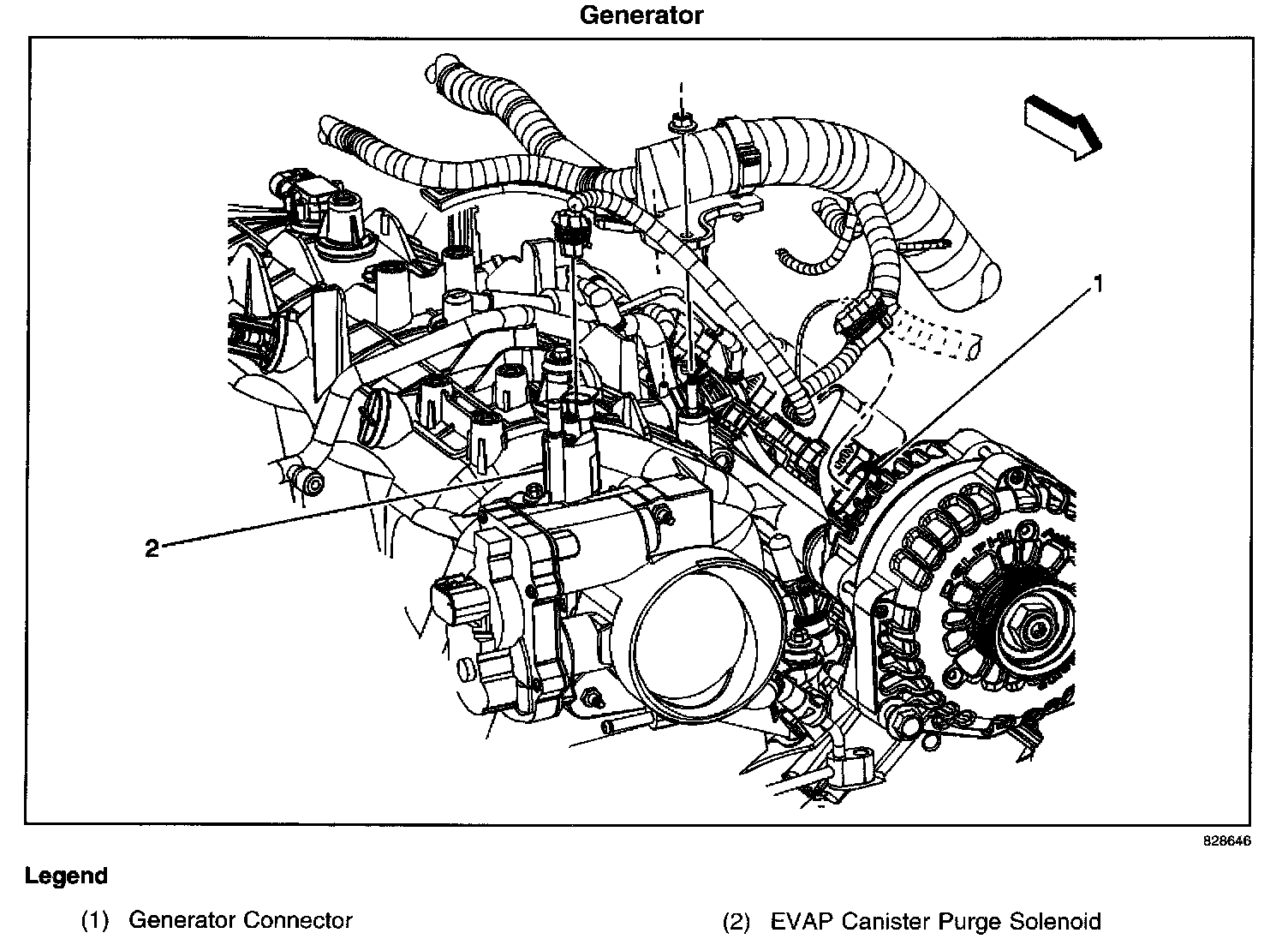 Generator

1

2

828646

Legend

(1) Generator Connector

(2) EVAP Canister Purge Solenoid