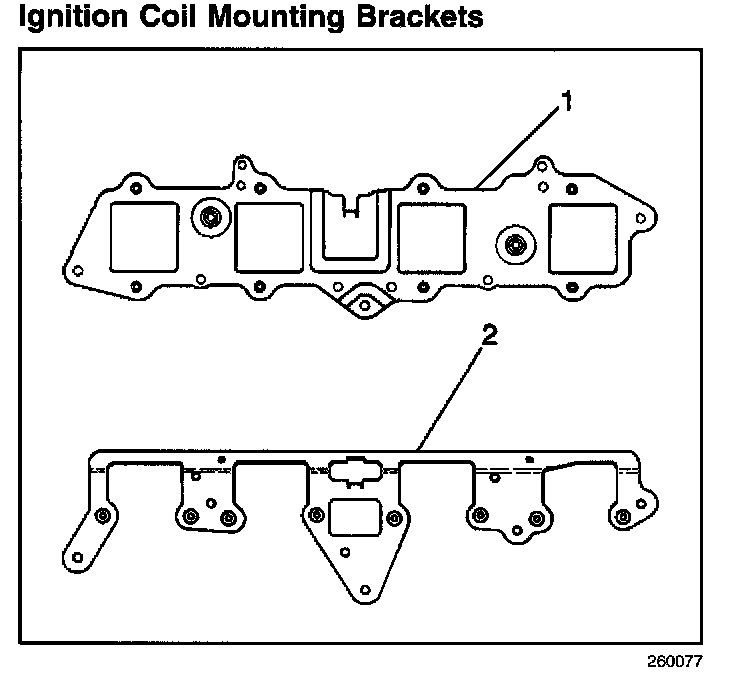 Ignition Coil Mounting Brackets

1

2

260077