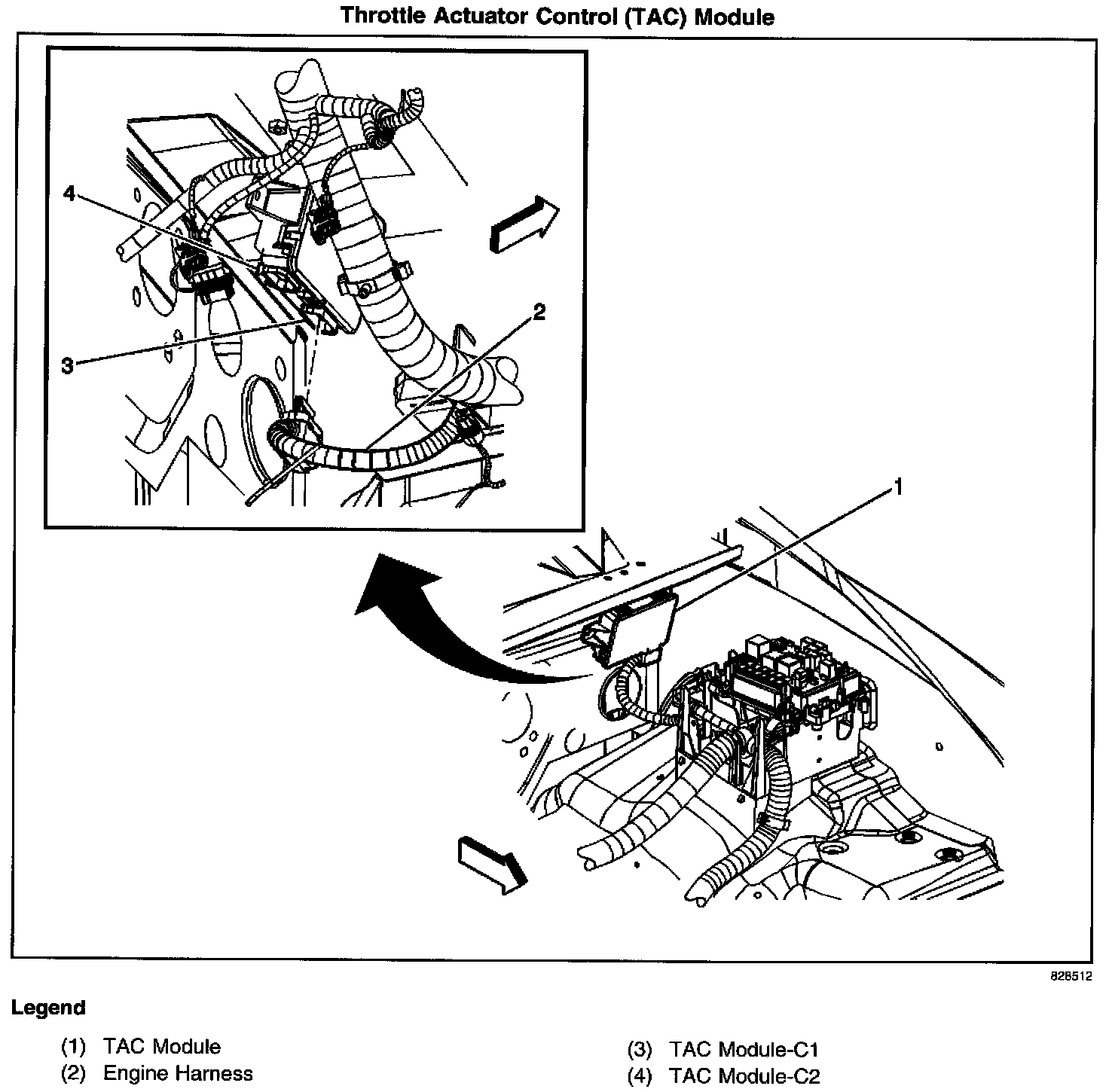 Throttle Actuator Control (TAC) Module

4

3

2

1

828512

Legend

(1) TAC Module
(2) Engine Harness

(3) TAC Module-C1
(4) TAC Module-C2