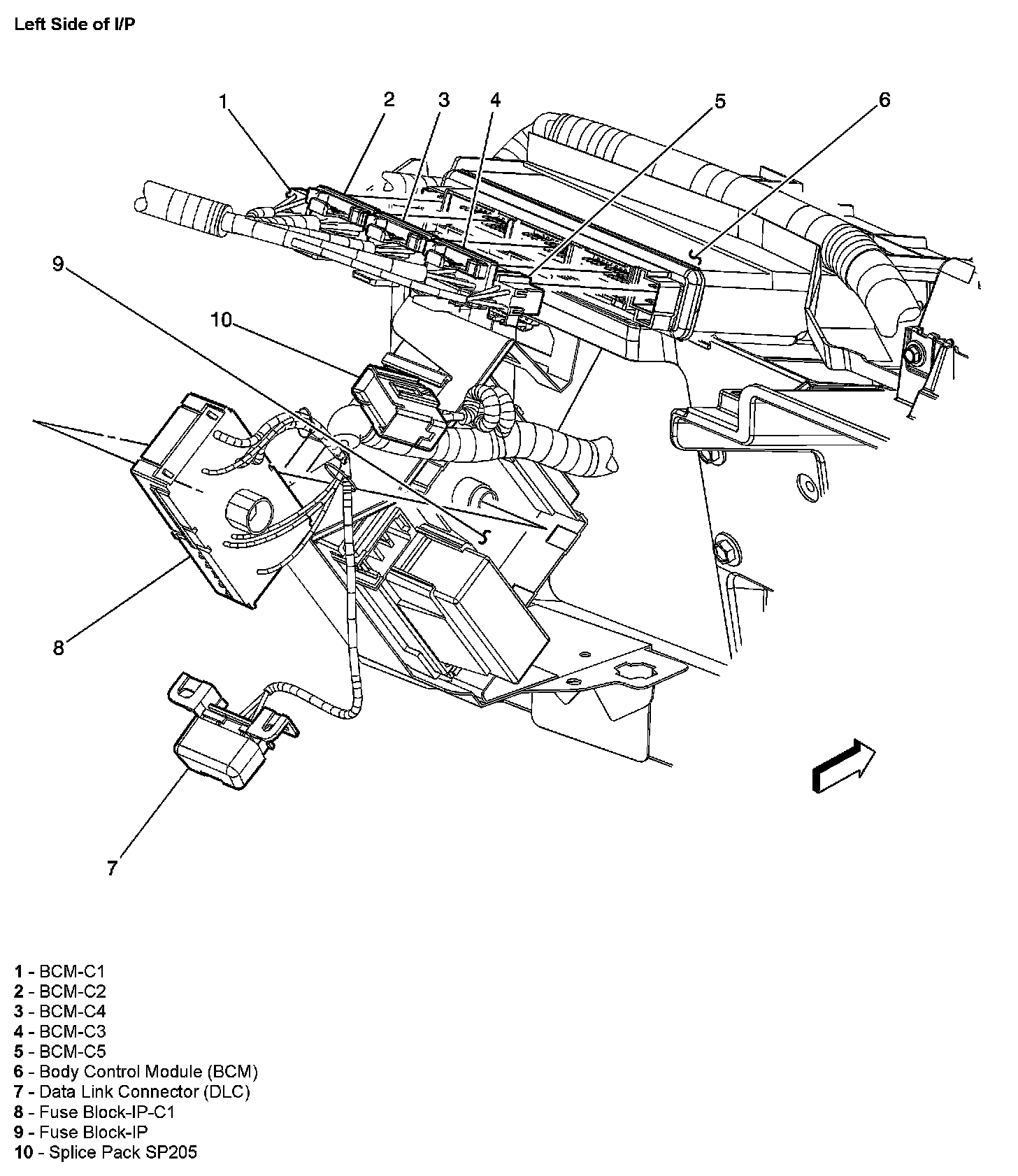 Left Side of I/P

1
2
3
4
5
6
9
10
8
7

1 - BCM-C1
2 - BCM-C2
3 - BCM-C4
4 - BCM-C3
5 - BCM-C5
6 - Body Control Module (BCM)
7 - Data Link Connector (DLC)
8 - Fuse Block-IP-C1
9 - Fuse Block-IP
10 - Splice Pack SP205