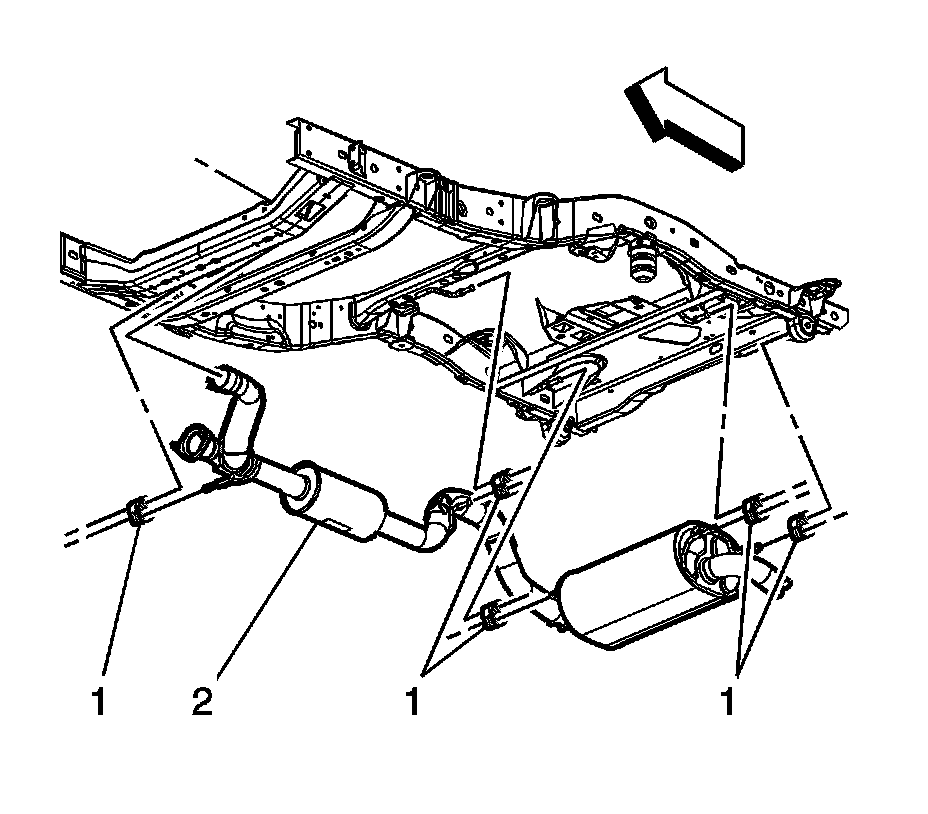 1 2 1 1