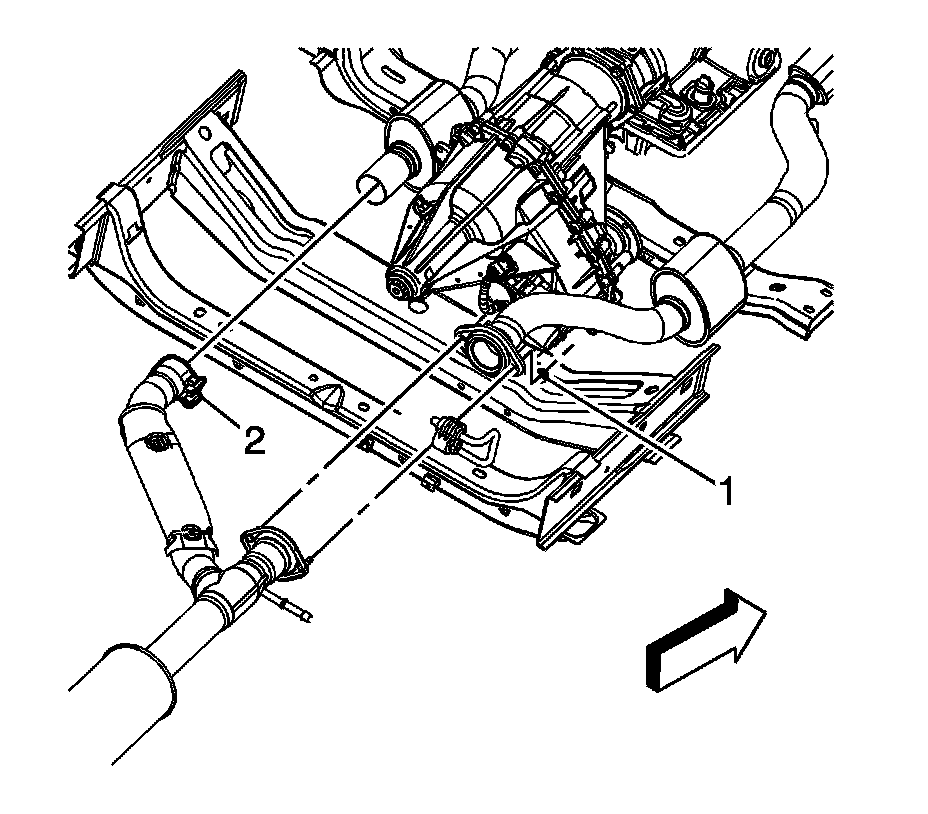 2

1