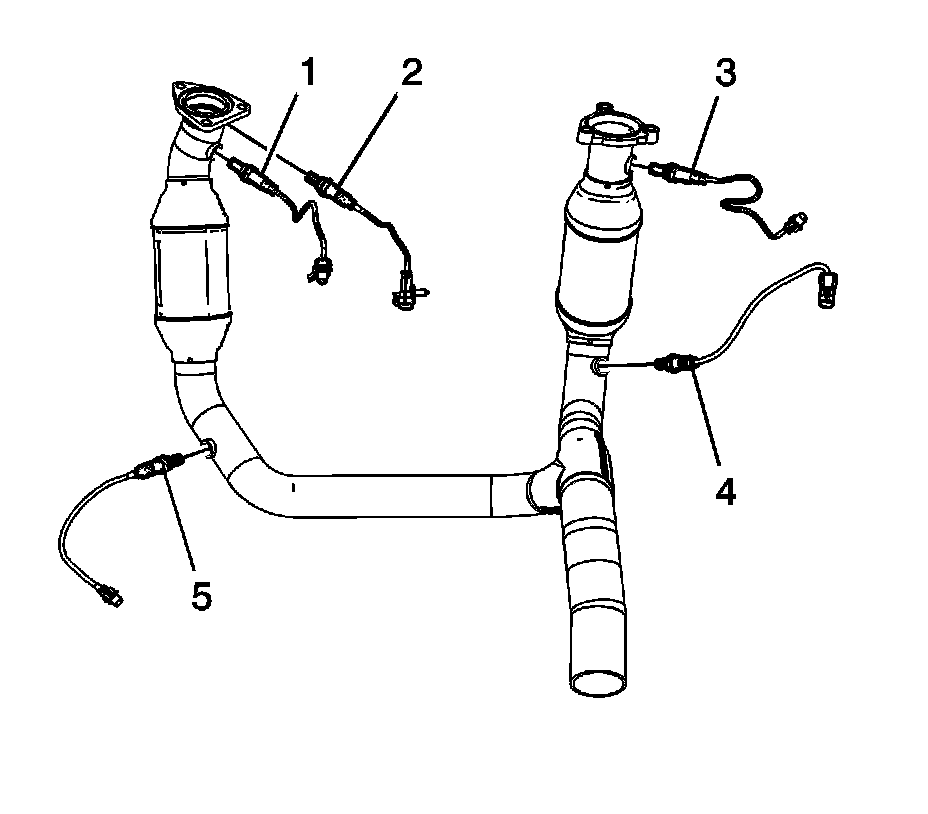 1
2
3
4
5