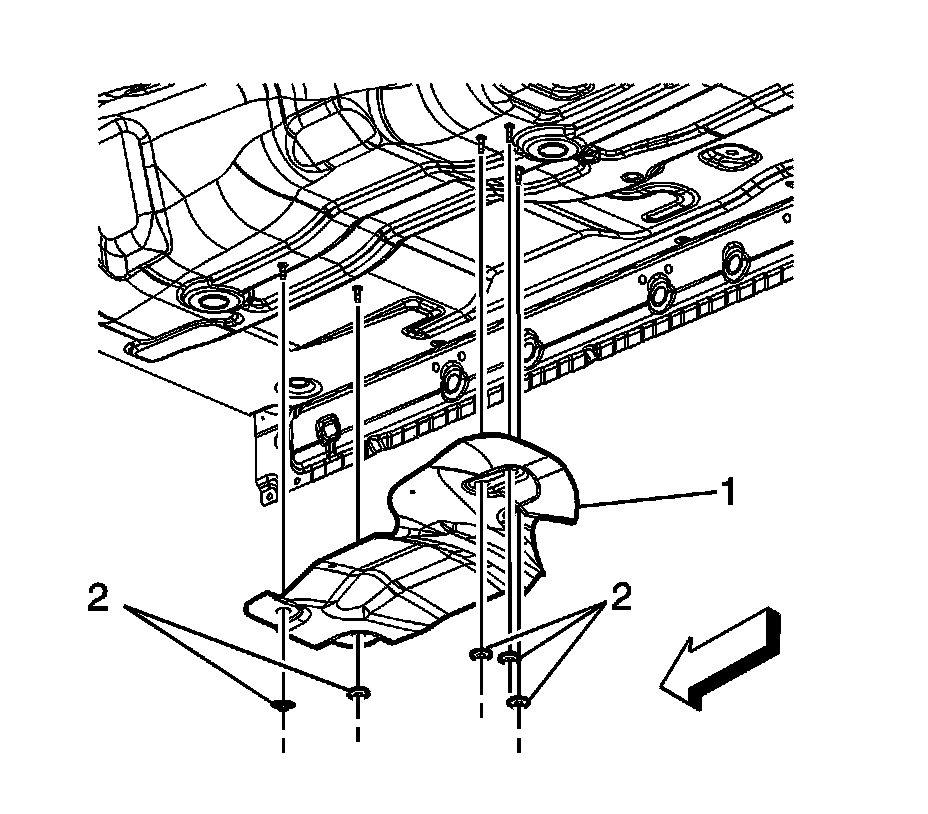 1
2
2