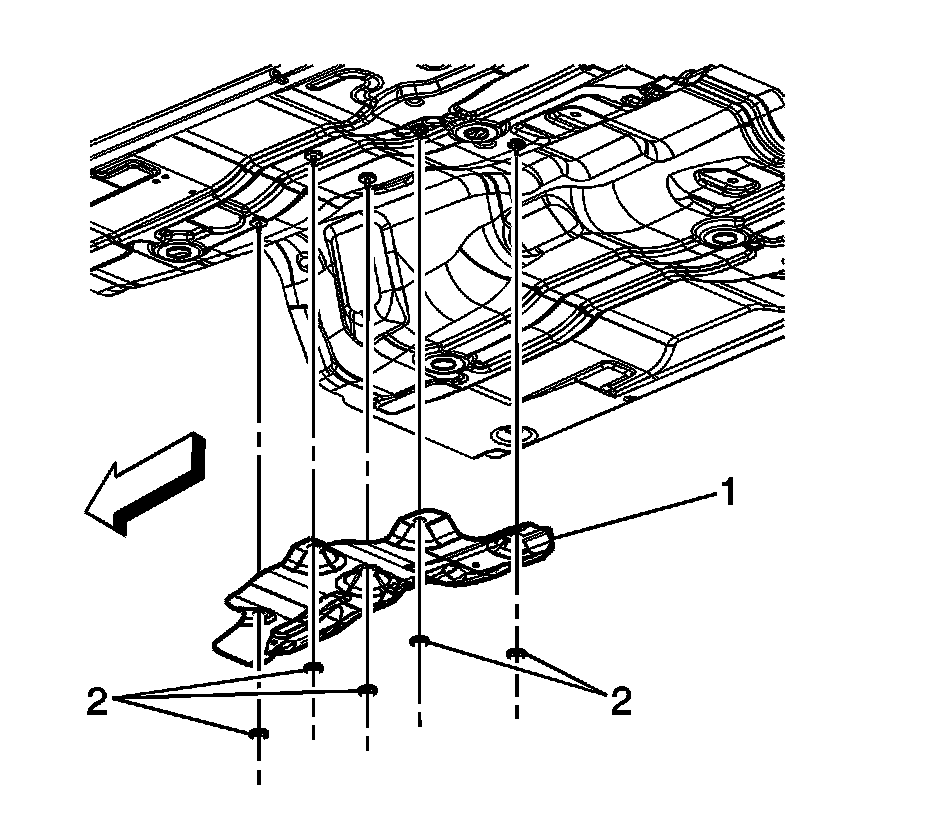 1
2
2