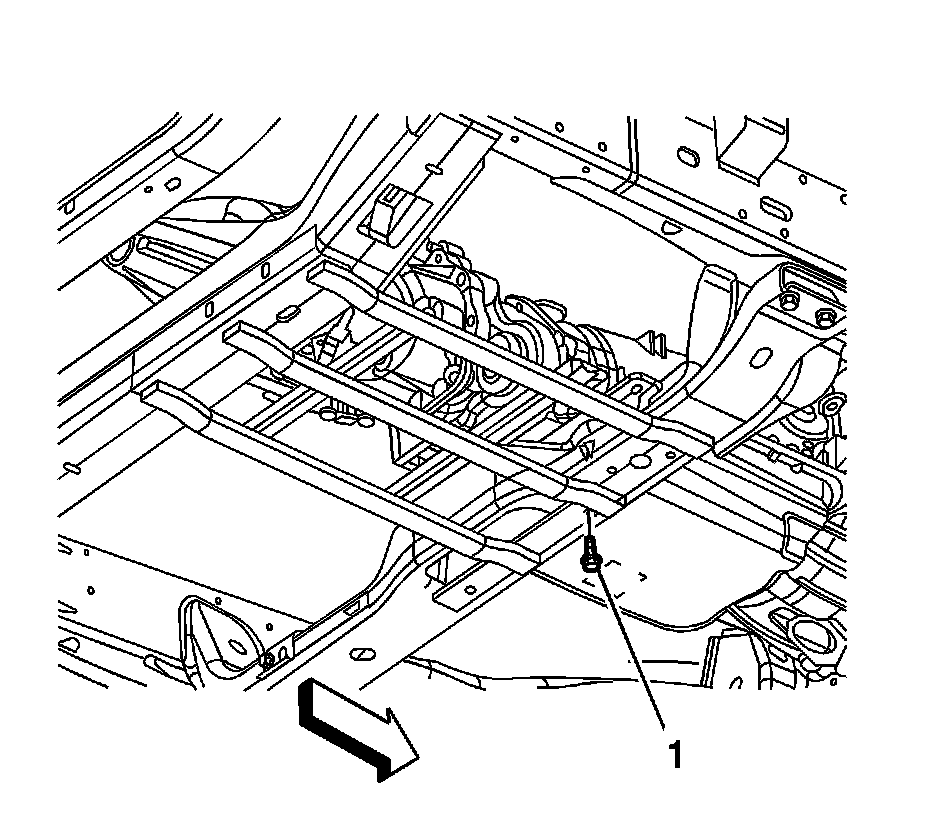 1