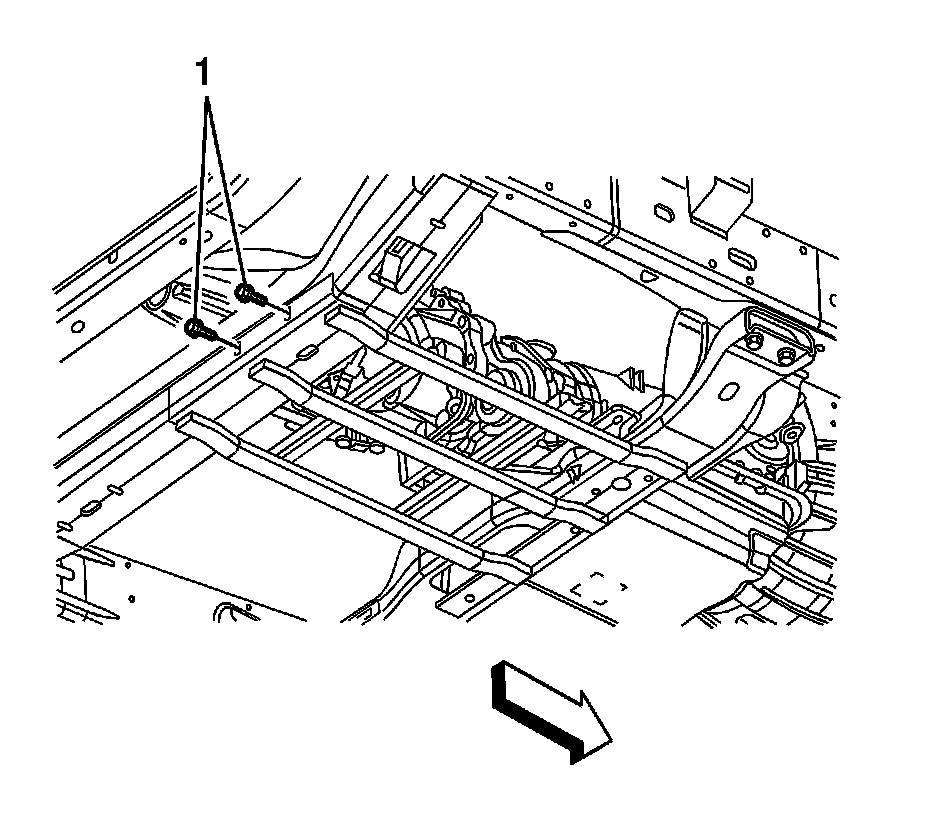 1