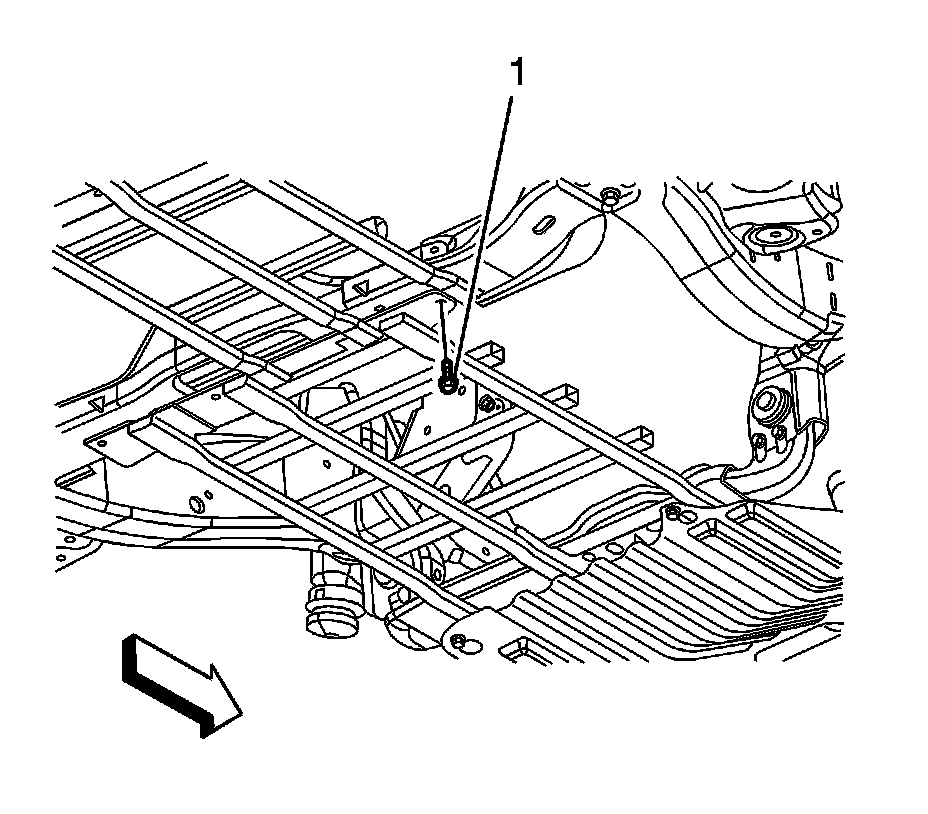 1