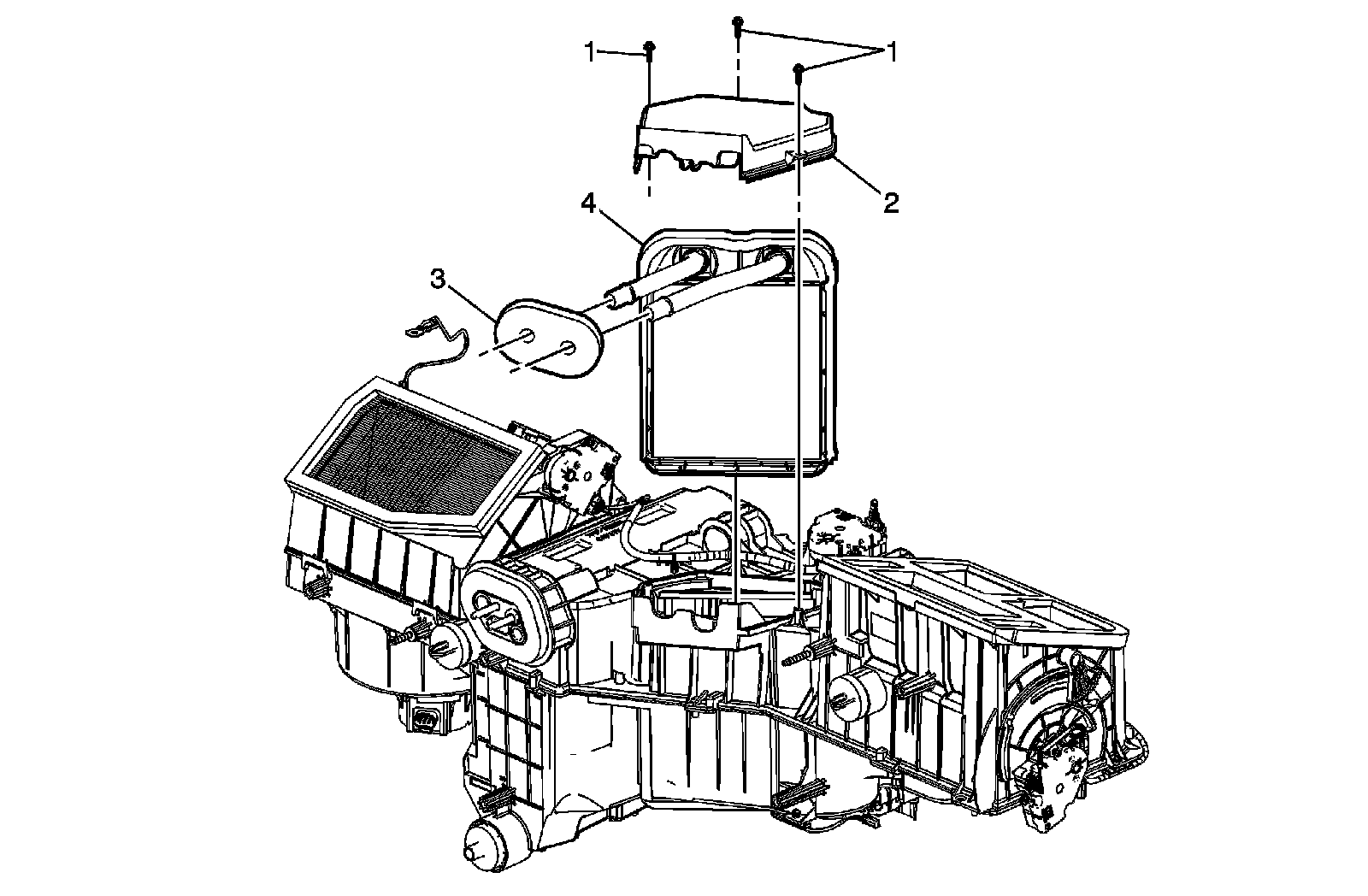 1
1
2
4
3