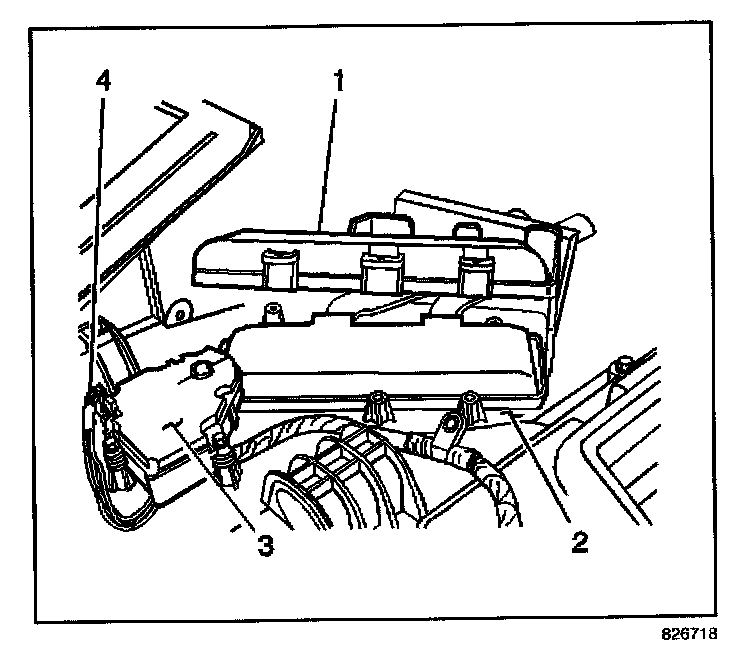 4
1
3
2
826718