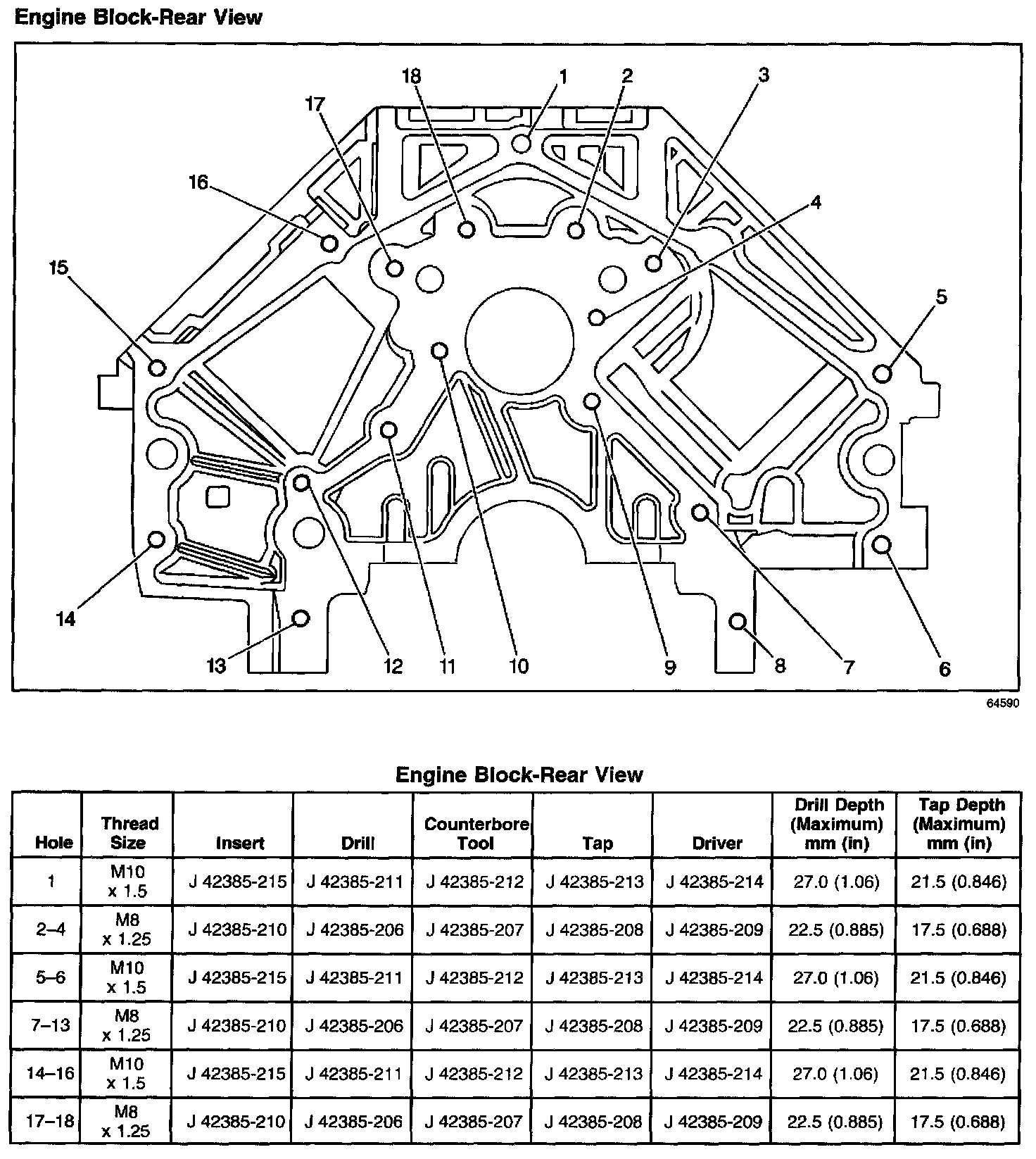 Engine Block-Rear View

18 1 2 3
17
16 4
15
5
14
13 12 11 10 9 8 7 6

64590

Engine Block-Rear View

| Hole | Thread Size | Insert | Drill | Counterbore Tool | Tap | Driver | Drill Depth (Maximum) mm (in) | Tap Depth (Maximum) mm (in) |
|---|---|---|---|---|---|---|---|---|
| 1 | M10 x 1.5 | J 42385-215 | J 42385-211 | J 42385-212 | J 42385-213 | J 42385-214 | 27.0 (1.06) | 21.5 (0.846) |
| 2–4 | M8 x 1.25 | J 42385-210 | J 42385-206 | J 42385-207 | J 42385-208 | J 42385-209 | 22.5 (0.885) | 17.5 (0.688) |
| 5–6 | M10 x 1.5 | J 42385-215 | J 42385-211 | J 42385-212 | J 42385-213 | J 42385-214 | 27.0 (1.06) | 21.5 (0.846) |
| 7–13 | M8 x 1.25 | J 42385-210 | J 42385-206 | J 42385-207 | J 42385-208 | J 42385-209 | 22.5 (0.885) | 17.5 (0.688) |
| 14–16 | M10 x 1.5 | J 42385-215 | J 42385-211 | J 42385-212 | J 42385-213 | J 42385-214 | 27.0 (1.06) | 21.5 (0.846) |
| 17–18 | M8 x 1.25 | J 42385-210 | J 42385-206 | J 42385-207 | J 42385-208 | J 42385-209 | 22.5 (0.885) | 17.5 (0.688) |