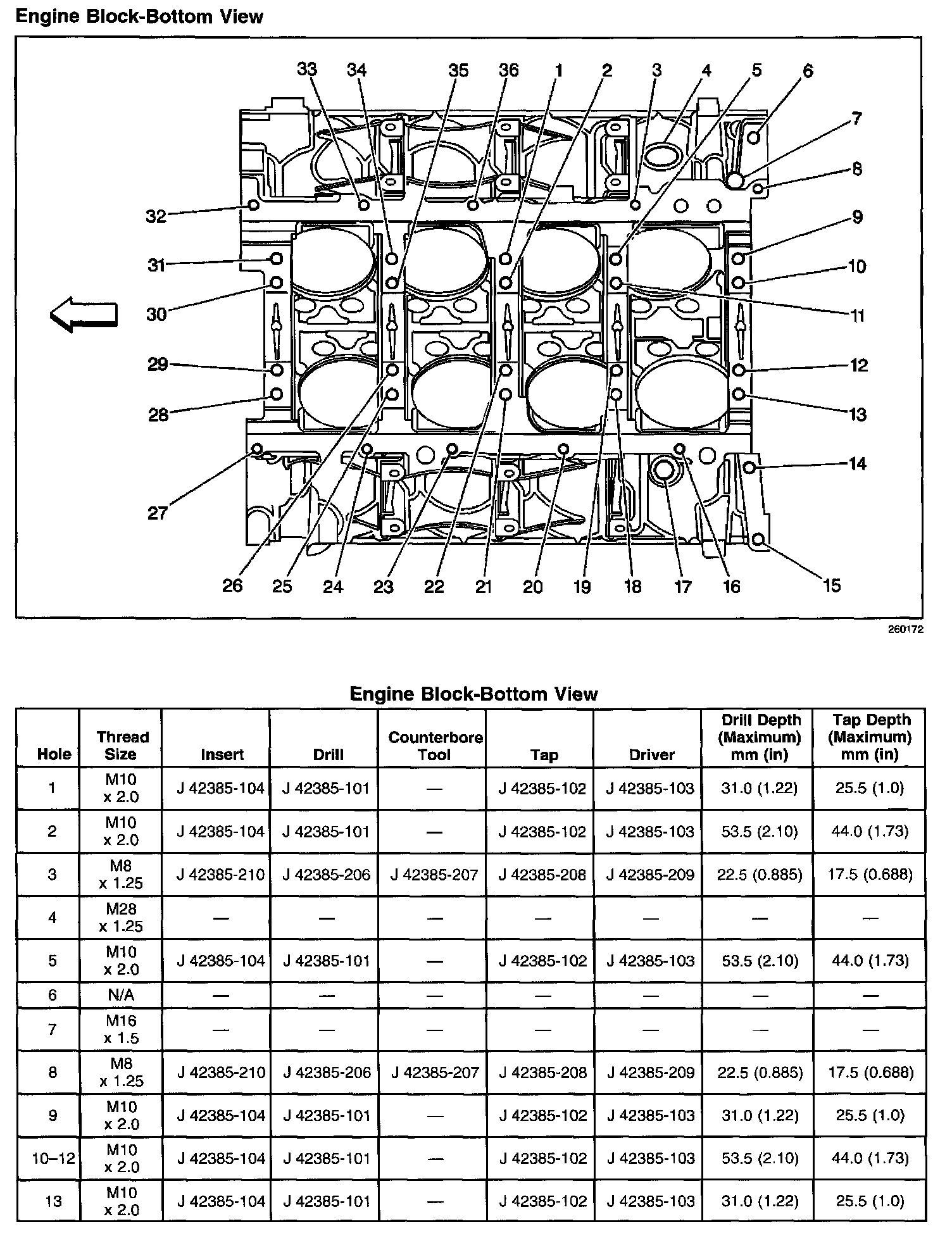 Engine Block-Bottom View

33 34 35 36 1 2 3 4 5 6
7
8
32
9
31
10
30
11
29
12
28
13
14
27
26 25 24 23 22 21 20 19 18 17 16 15

260172

Engine Block-Bottom View

| Hole | Thread Size | Insert | Drill | Counterbore Tool | Tap | Driver | Drill Depth (Maximum) mm (in) | Tap Depth (Maximum) mm (in) |
|---|---|---|---|---|---|---|---|---|
| 1 | M10 x 2.0 | J 42385-104 | J 42385-101 | — | J 42385-102 | J 42385-103 | 31.0 (1.22) | 25.5 (1.0) |
| 2 | M10 x 2.0 | J 42385-104 | J 42385-101 | — | J 42385-102 | J 42385-103 | 53.5 (2.10) | 44.0 (1.73) |
| 3 | M8 x 1.25 | J 42385-210 | J 42385-206 | J 42385-207 | J 42385-208 | J 42385-209 | 22.5 (0.885) | 17.5 (0.688) |
| 4 | M28 x 1.25 | — | — | — | — | — | — | — |
| 5 | M10 x 2.0 | J 42385-104 | J 42385-101 | — | J 42385-102 | J 42385-103 | 53.5 (2.10) | 44.0 (1.73) |
| 6 | N/A | — | — | — | — | — | — | — |
| 7 | M16 x 1.5 | — | — | — | — | — | — | — |
| 8 | M8 x 1.25 | J 42385-210 | J 42385-206 | J 42385-207 | J 42385-208 | J 42385-209 | 22.5 (0.885) | 17.5 (0.688) |
| 9 | M10 x 2.0 | J 42385-104 | J 42385-101 | — | J 42385-102 | J 42385-103 | 31.0 (1.22) | 25.5 (1.0) |
| 10–12 | M10 x 2.0 | J 42385-104 | J 42385-101 | — | J 42385-102 | J 42385-103 | 53.5 (2.10) | 44.0 (1.73) |
| 13 | M10 x 2.0 | J 42385-104 | J 42385-101 | — | J 42385-102 | J 42385-103 | 31.0 (1.22) | 25.5 (1.0) |