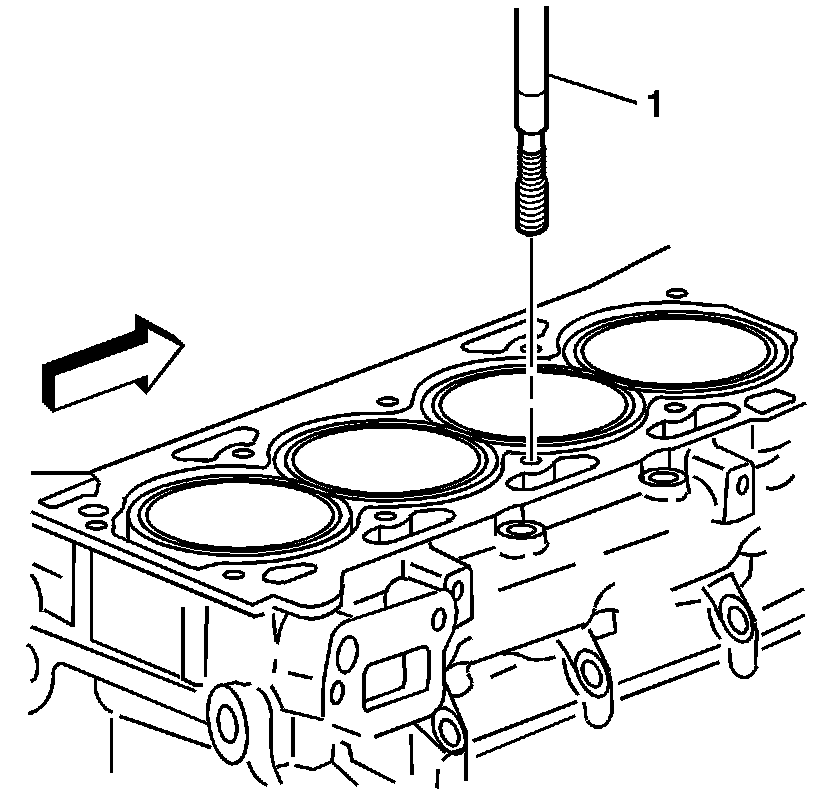 1