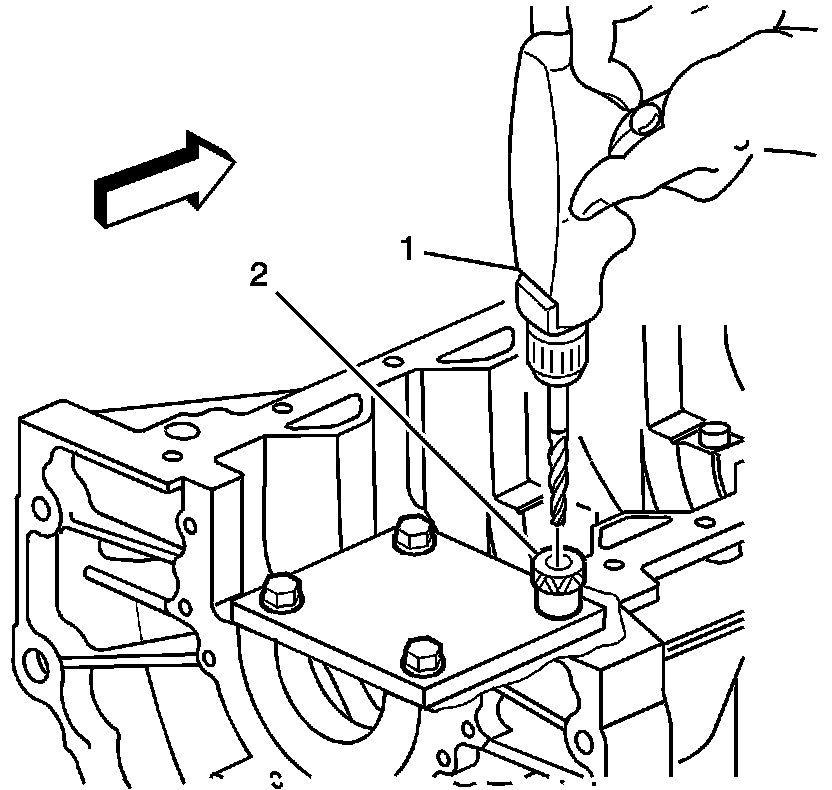 1
2