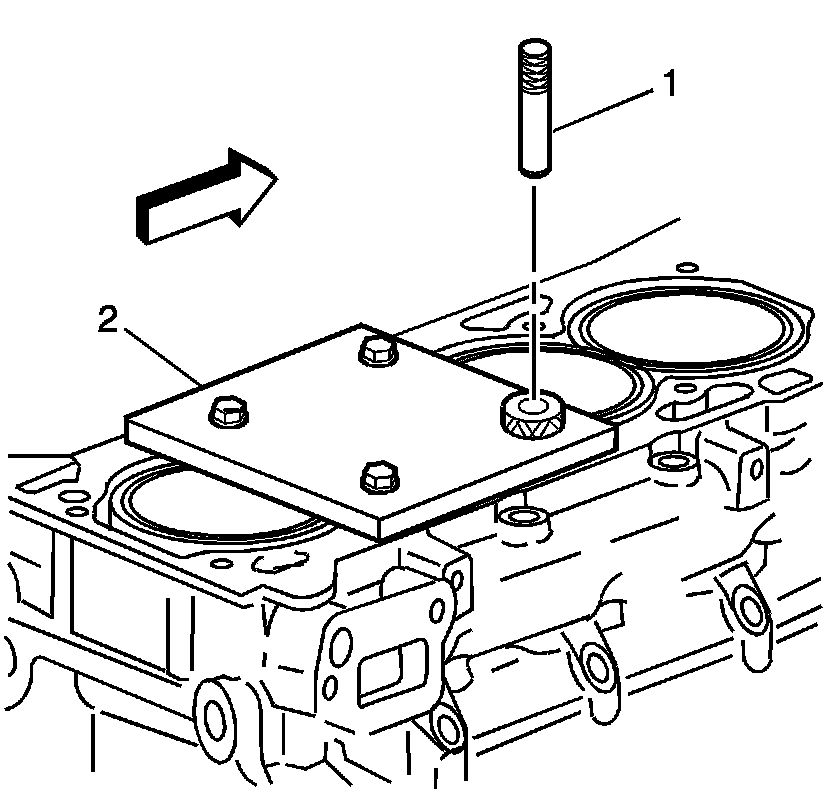 1

2