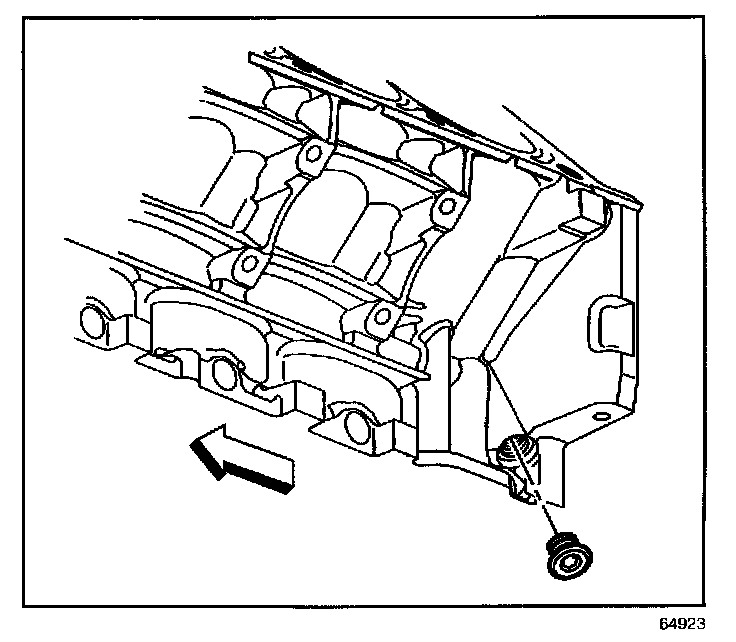 64923