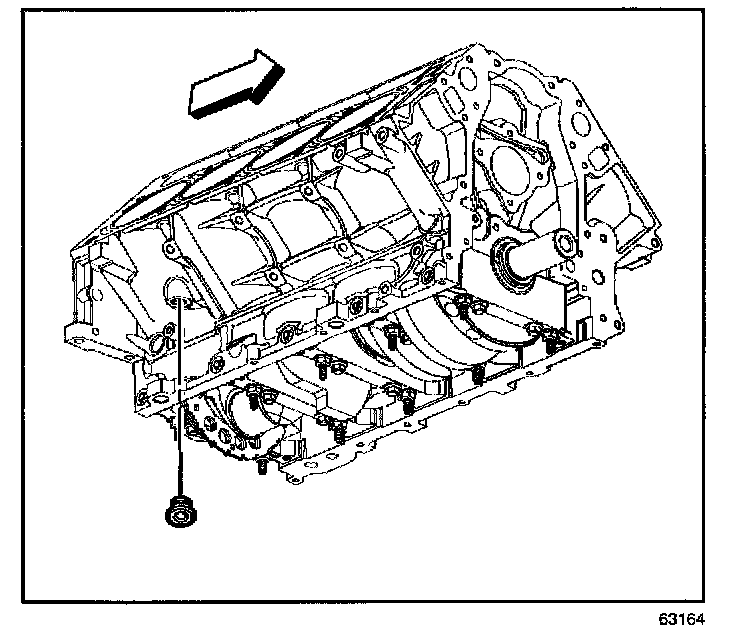 63164